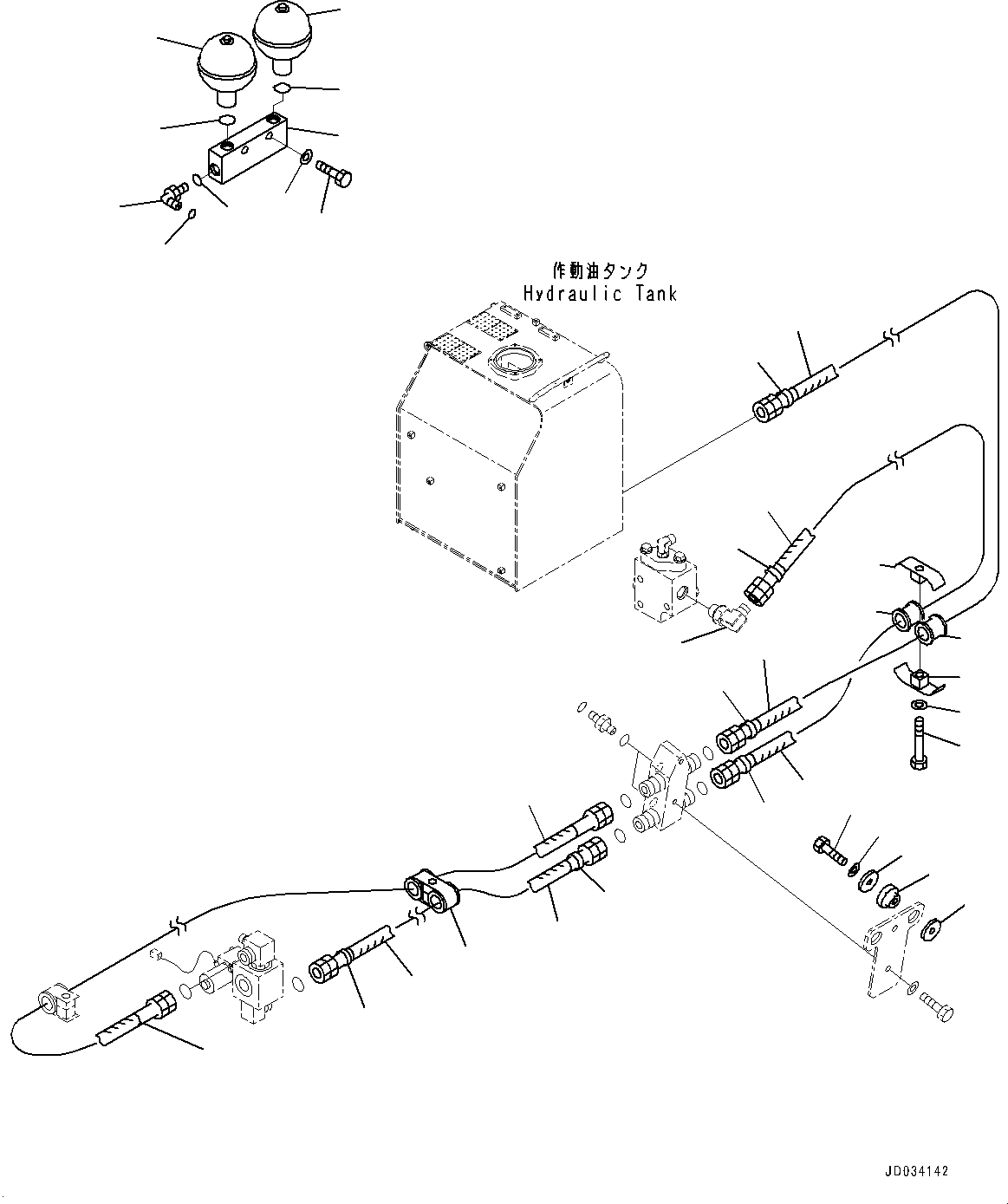 作動油タンク
Hydraulic Tank

JD034142