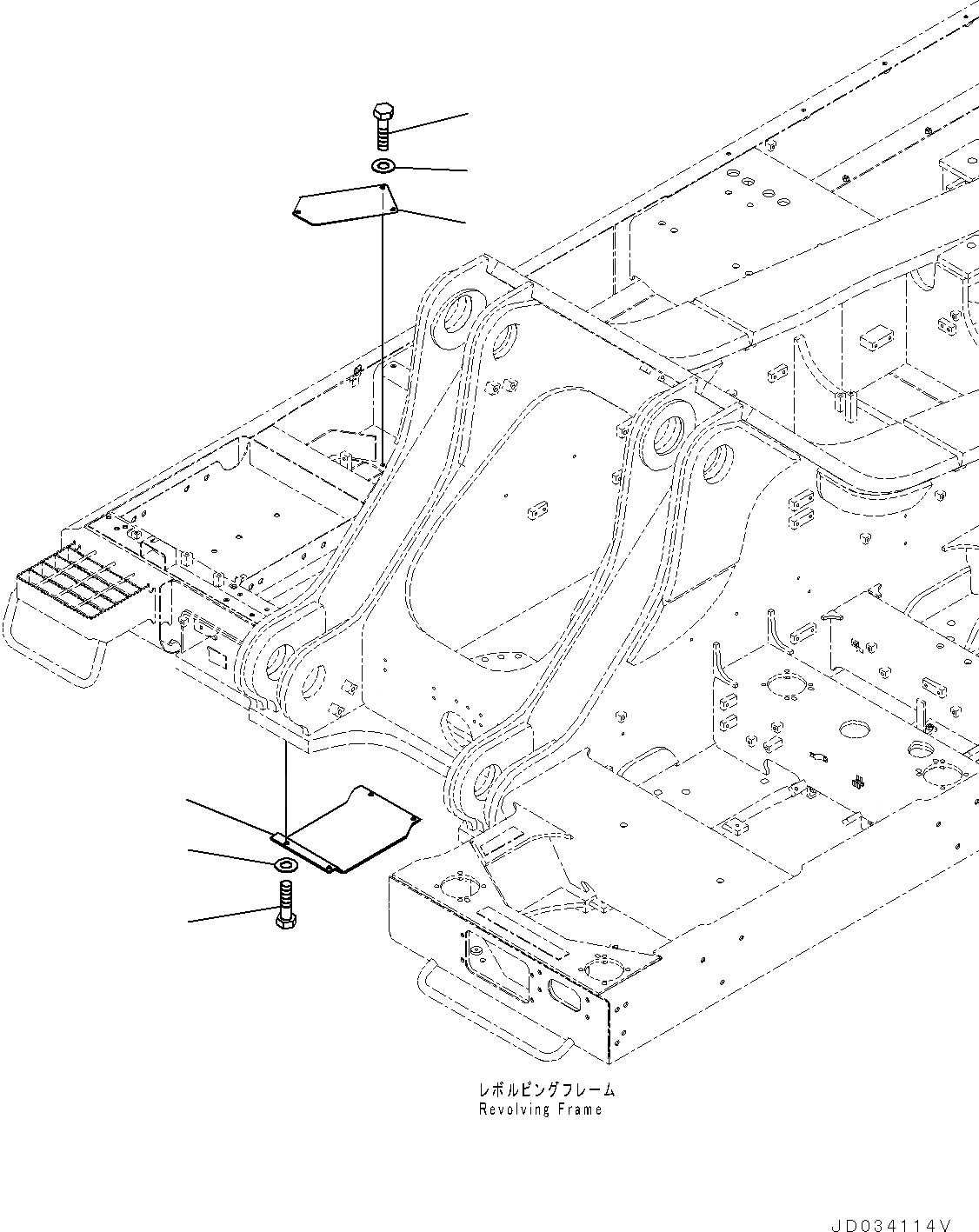 レボルビングフレーム
Revolving Frame

JD034114V