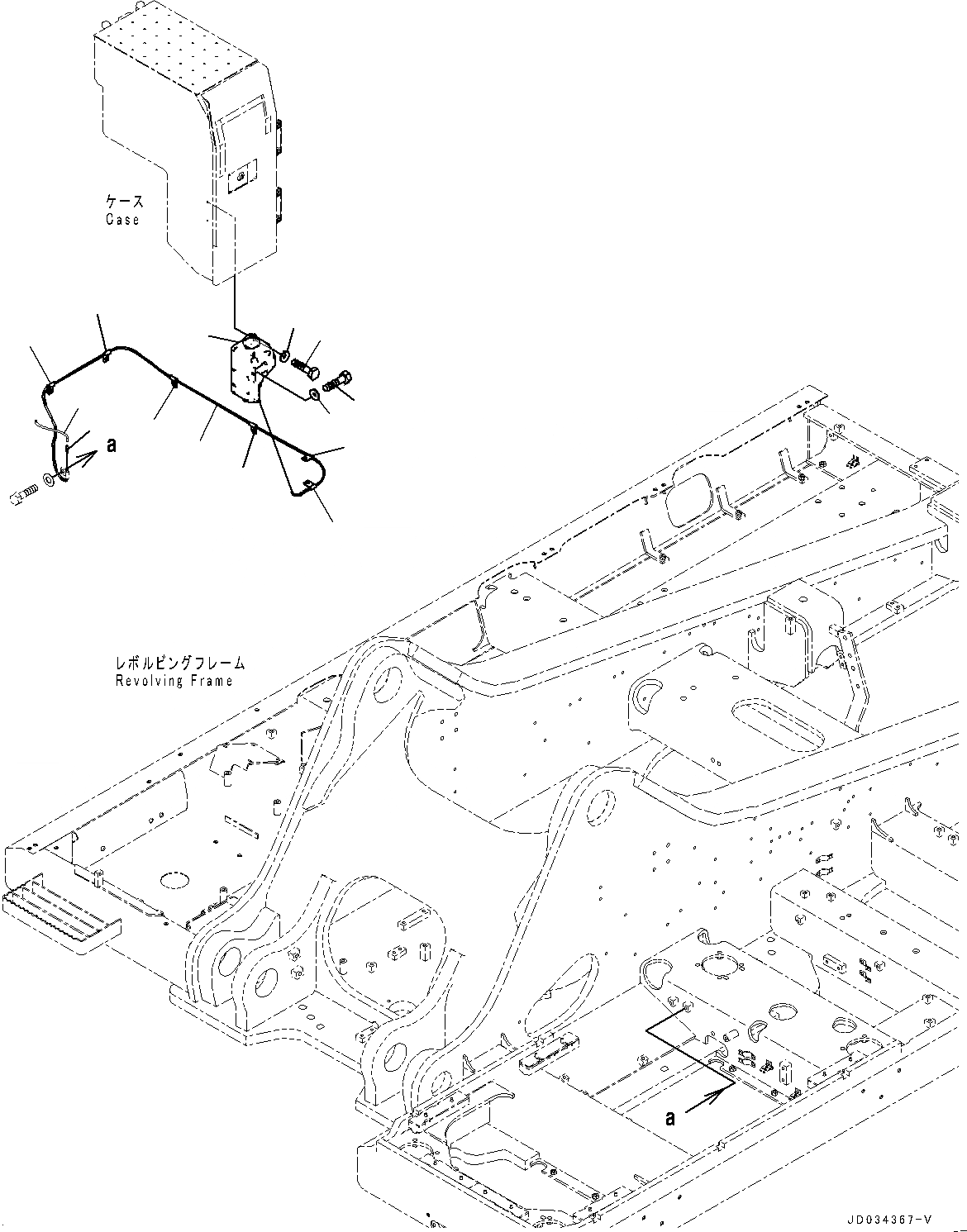 ケース
Case

a

レボルビングフレーム
Revolving Frame

a

JD034367-V