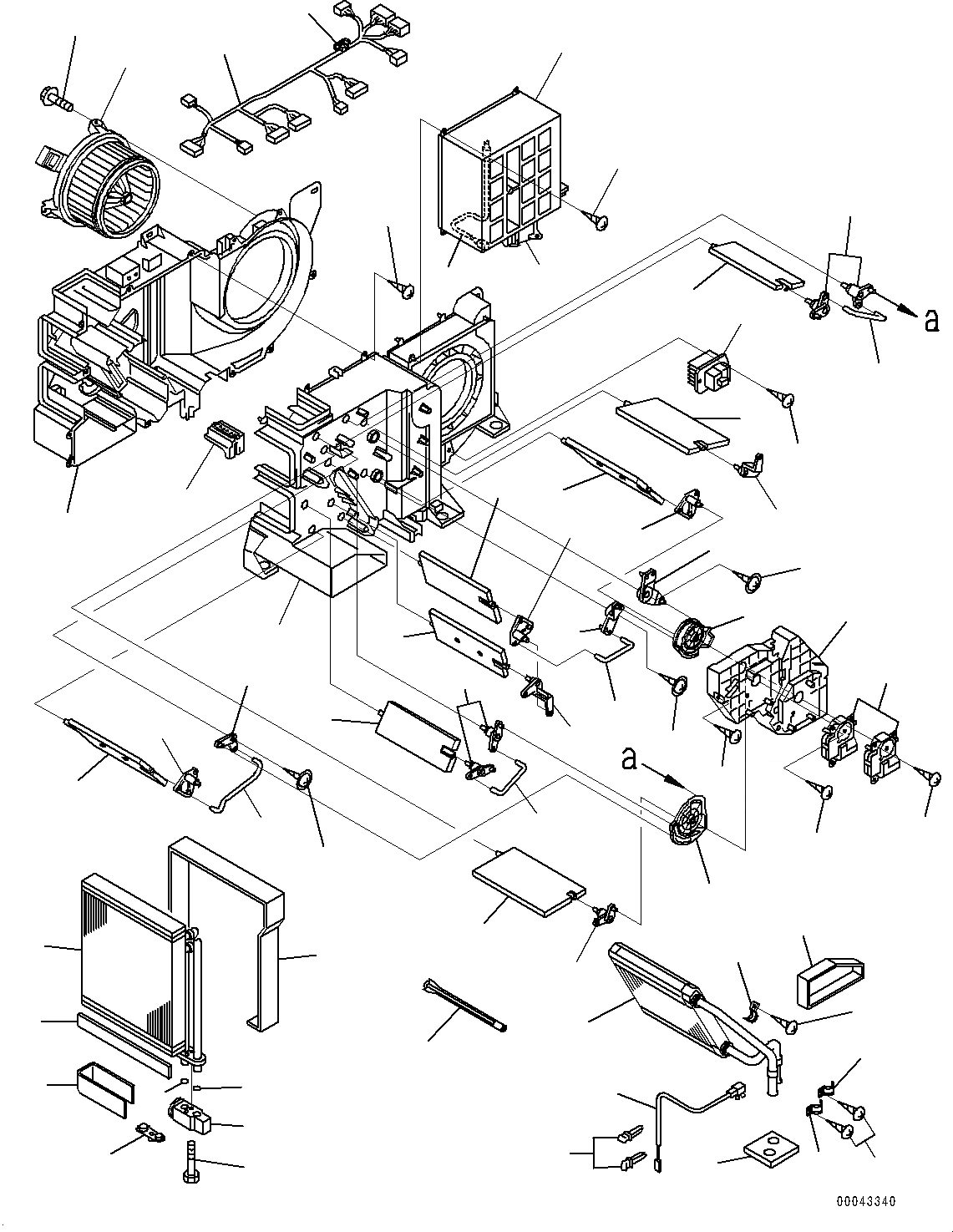 a

a

00043340