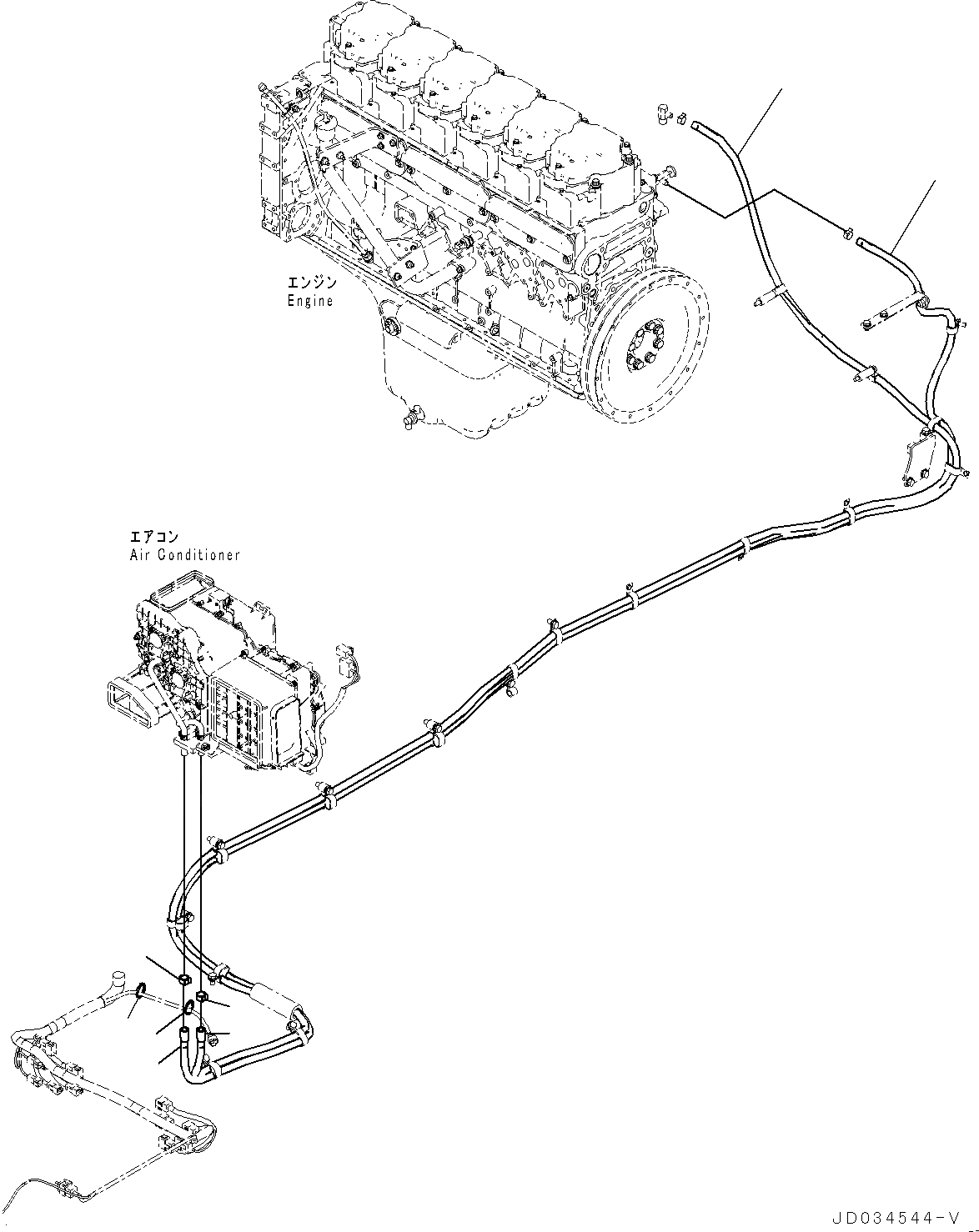 エンジン
Engine

エアコン
Air Conditioner

JD034544-V