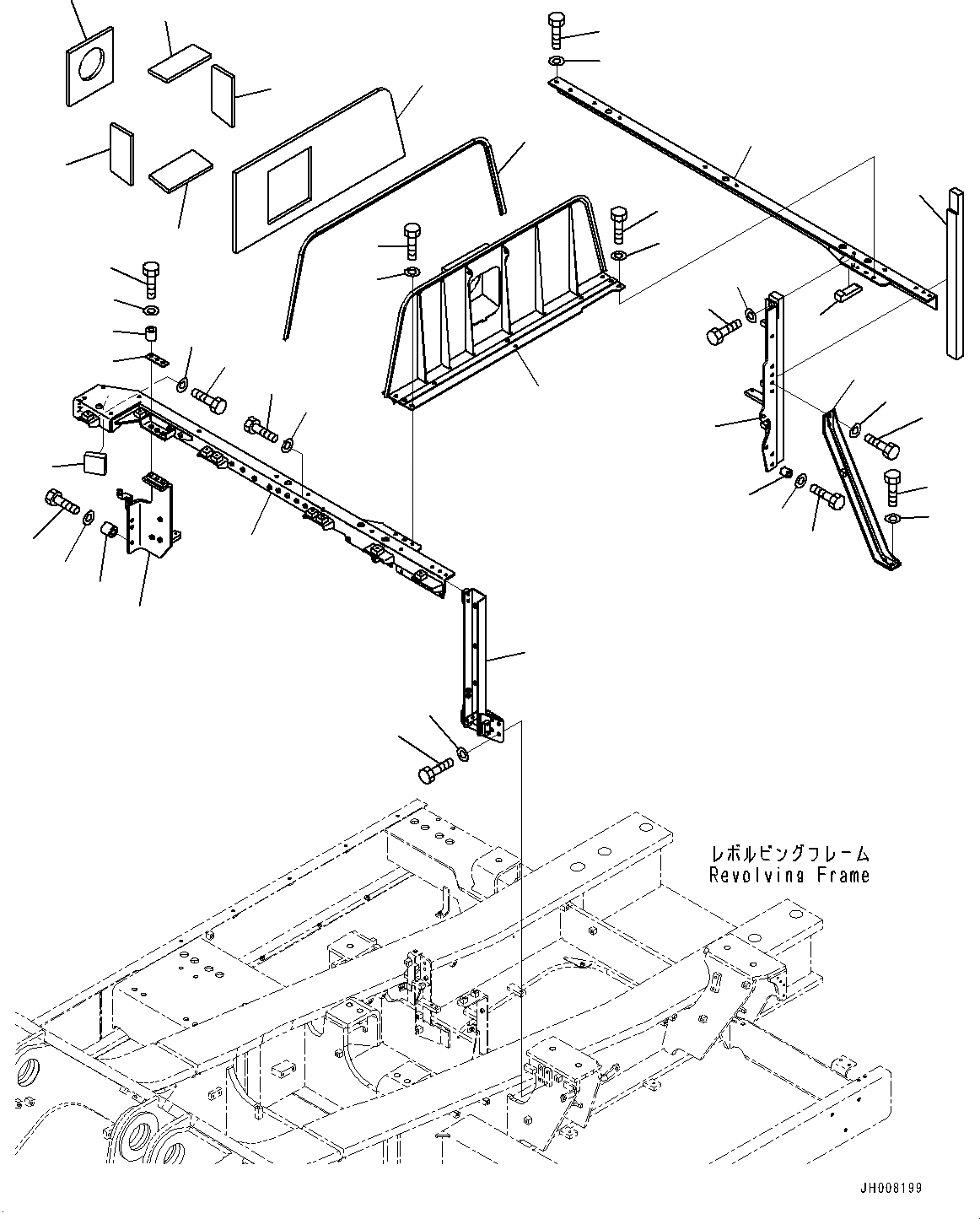 レボルビングフレーム
Revolving Frame

JH008199