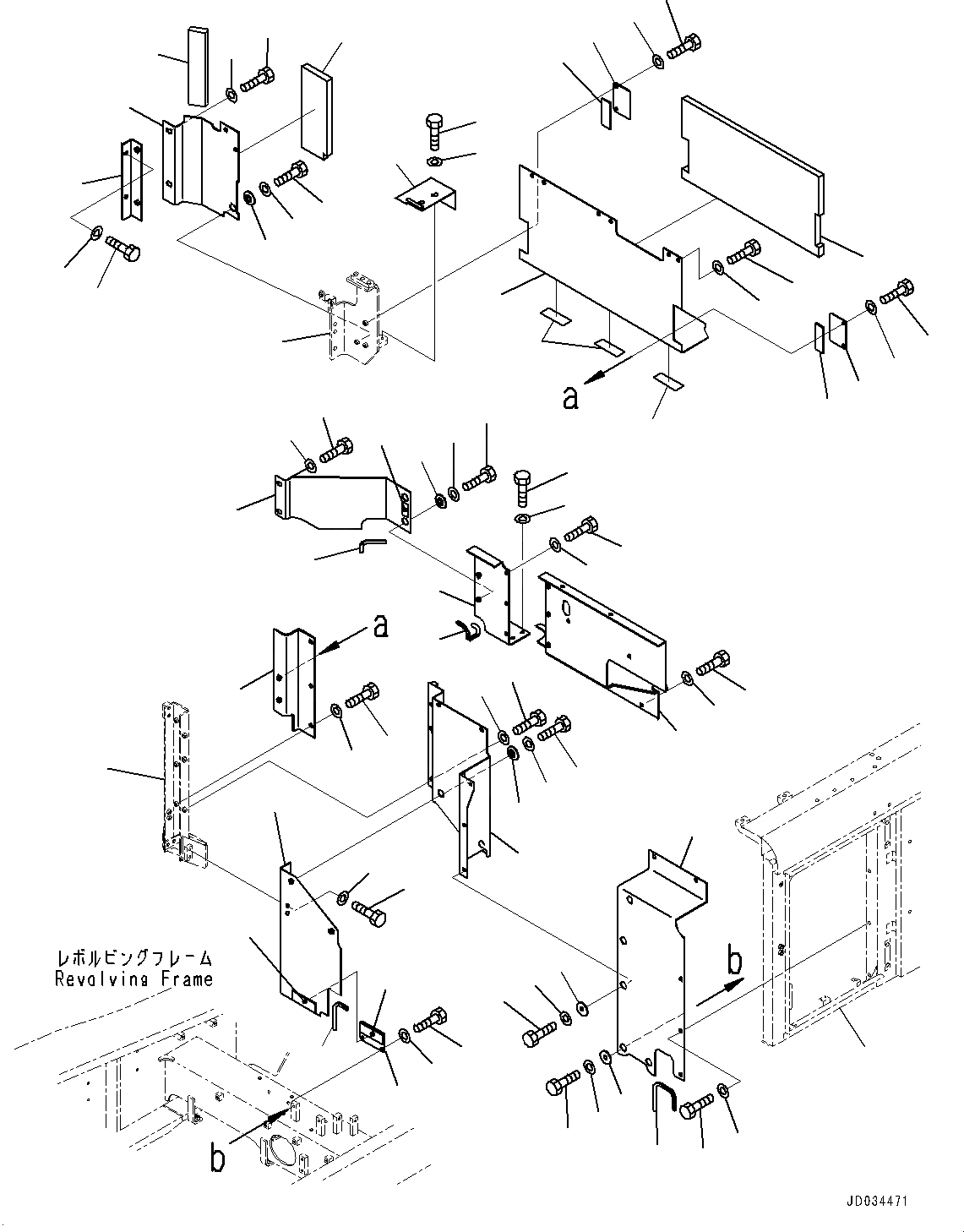 a

a

レボルビングフレーム
Revolving Frame

b

b

JD034471