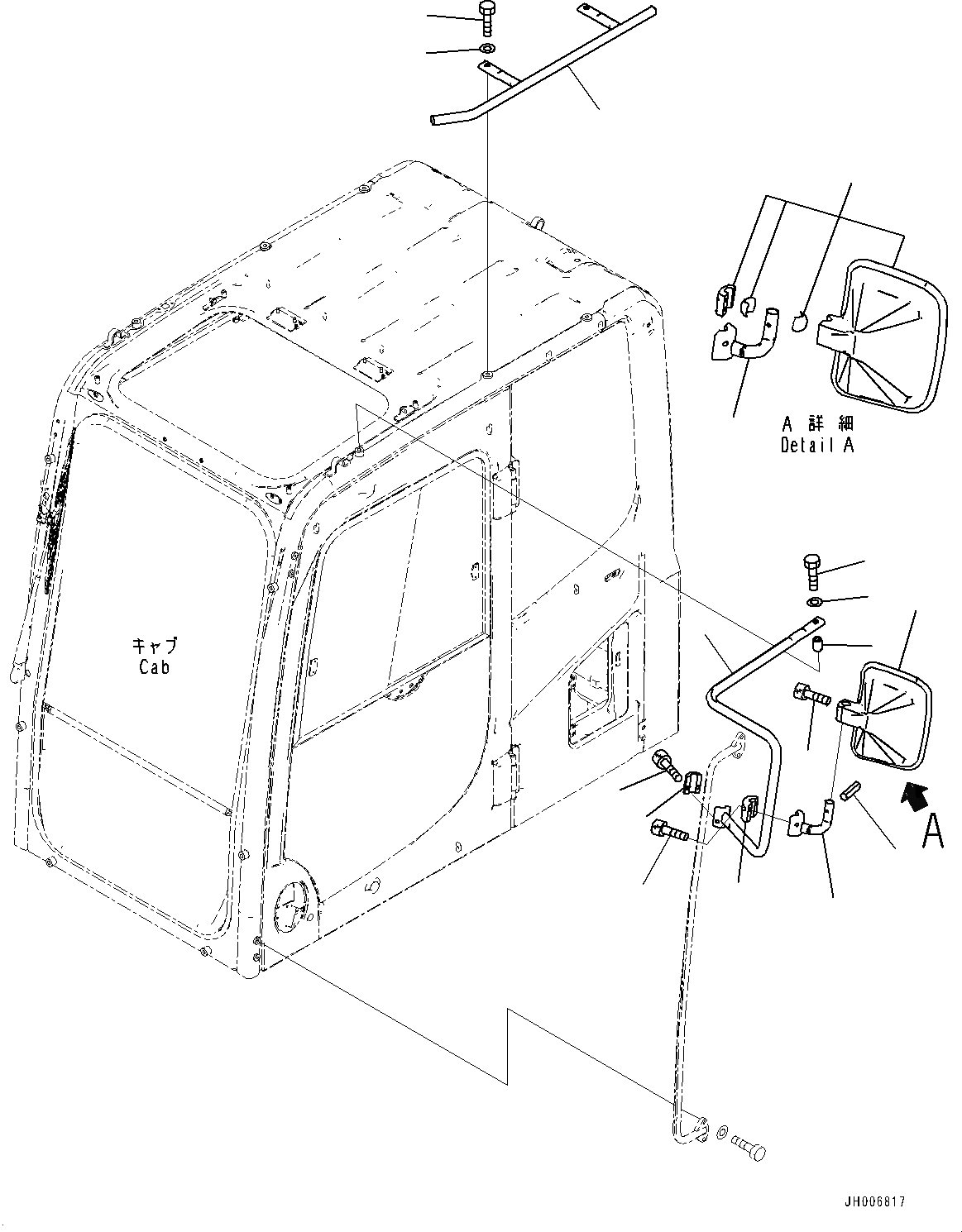 A 詳細
Detail A

キャブ
Cab

A

JH006817