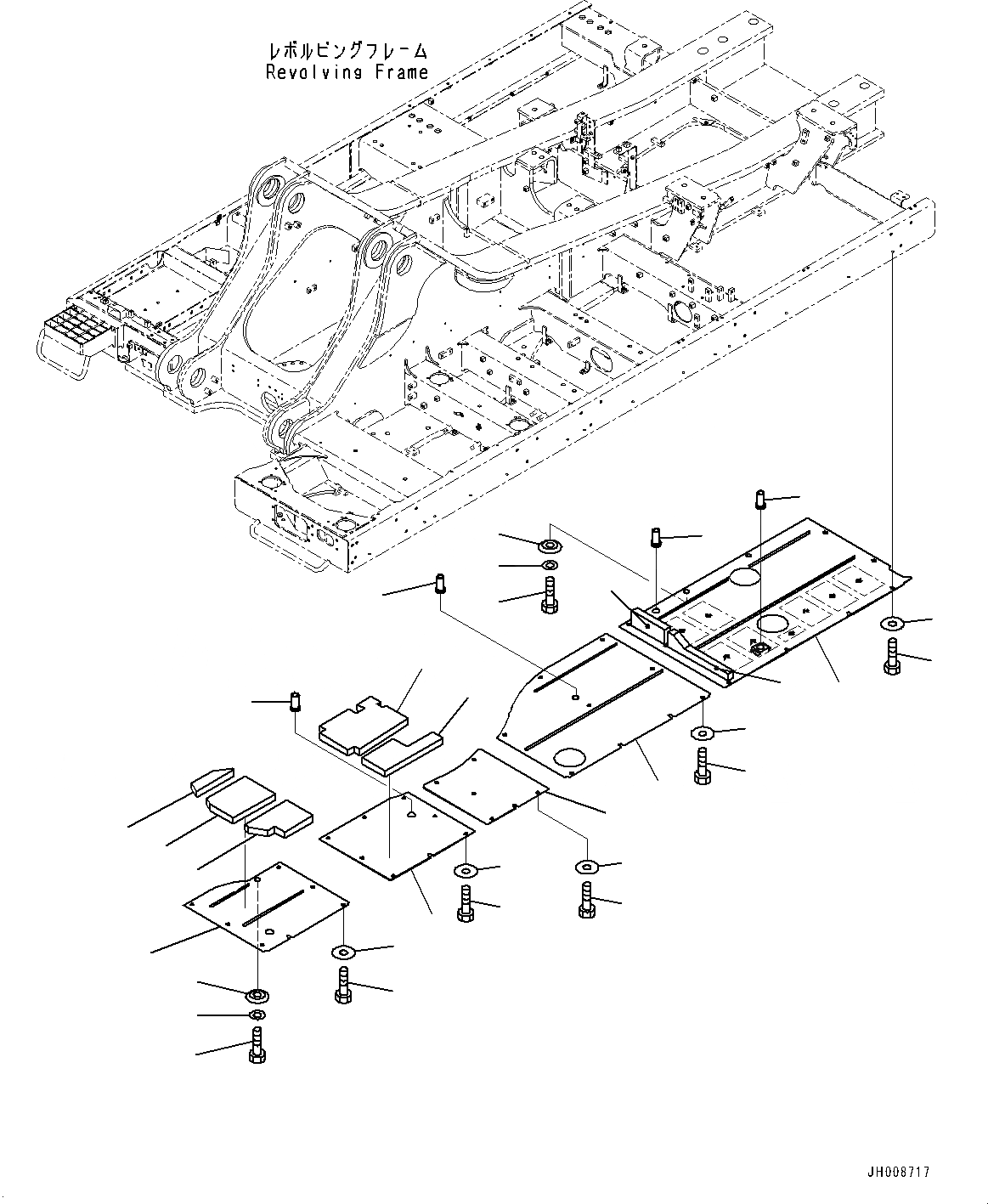 レボルビングフレーム
Revolving Frame

JH008717