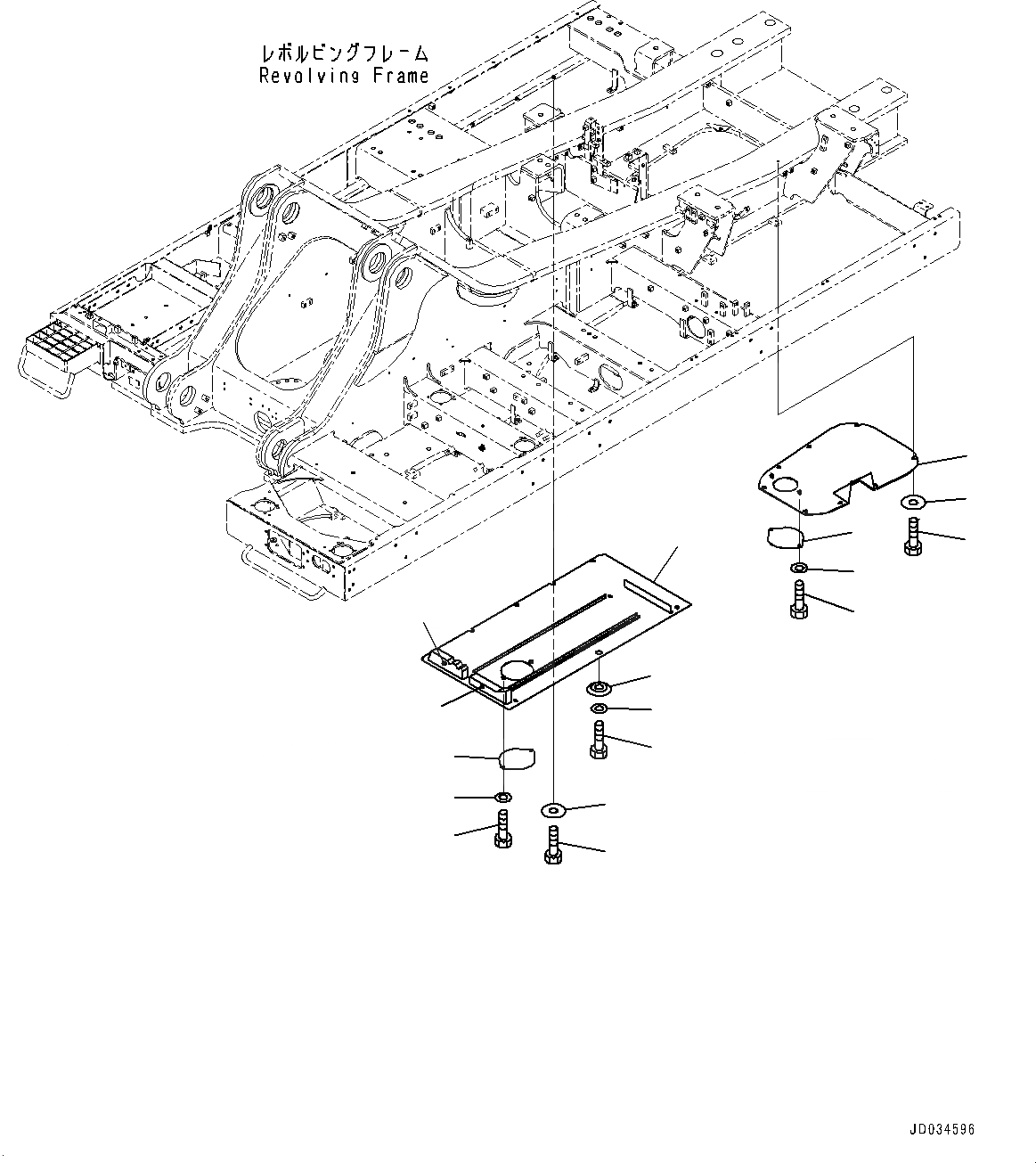 レボルビングフレーム
Revolving Frame

JD034596