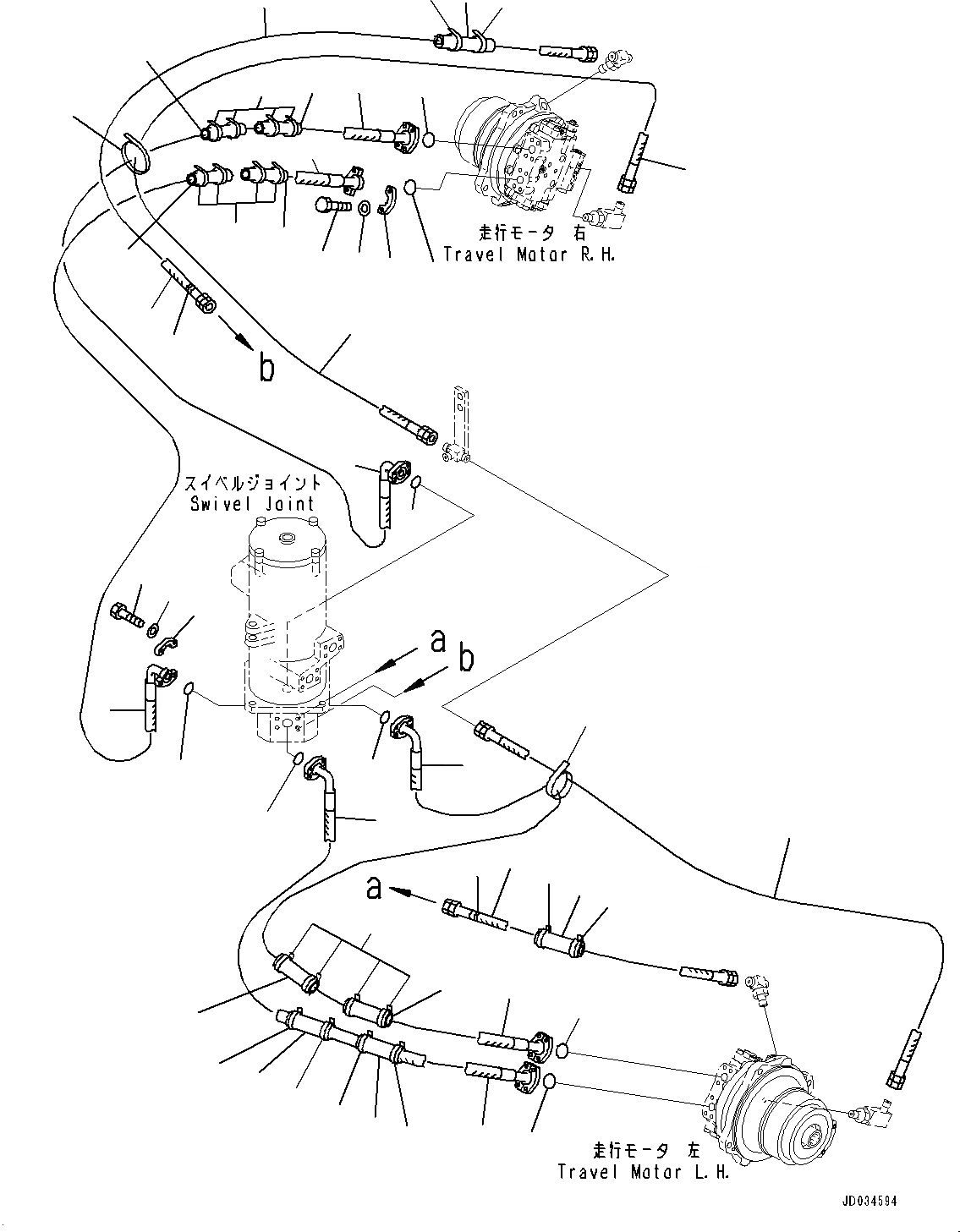 走行モータ 右
Travel Motor R.H.

b

スイベルジョイント
Swivel Joint

a
b

a

走行モータ 左
Travel Motor L.H.

JD034594