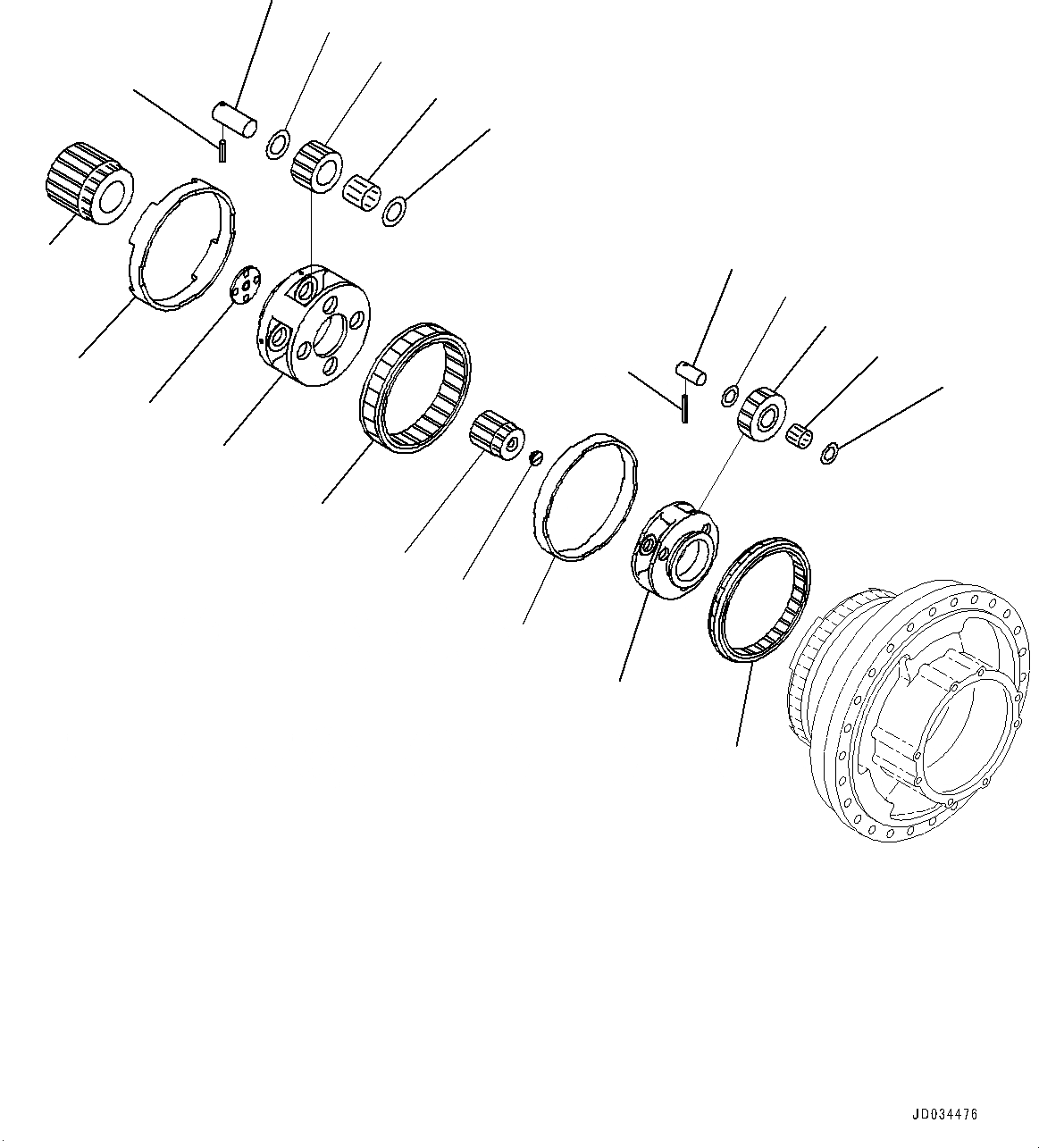 JD034476