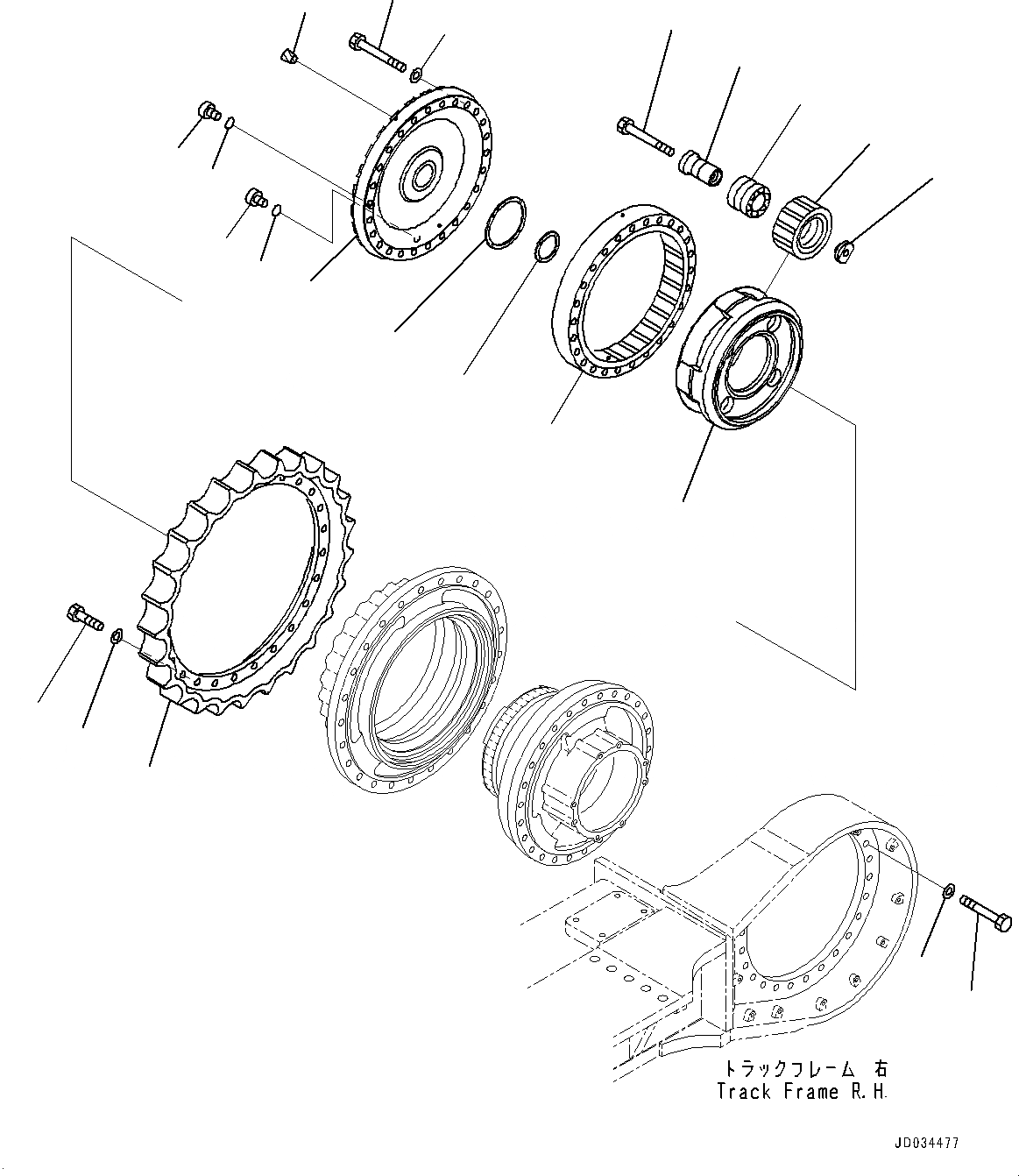 トラックフレーム 右
Track Frame R.H.

JD034477