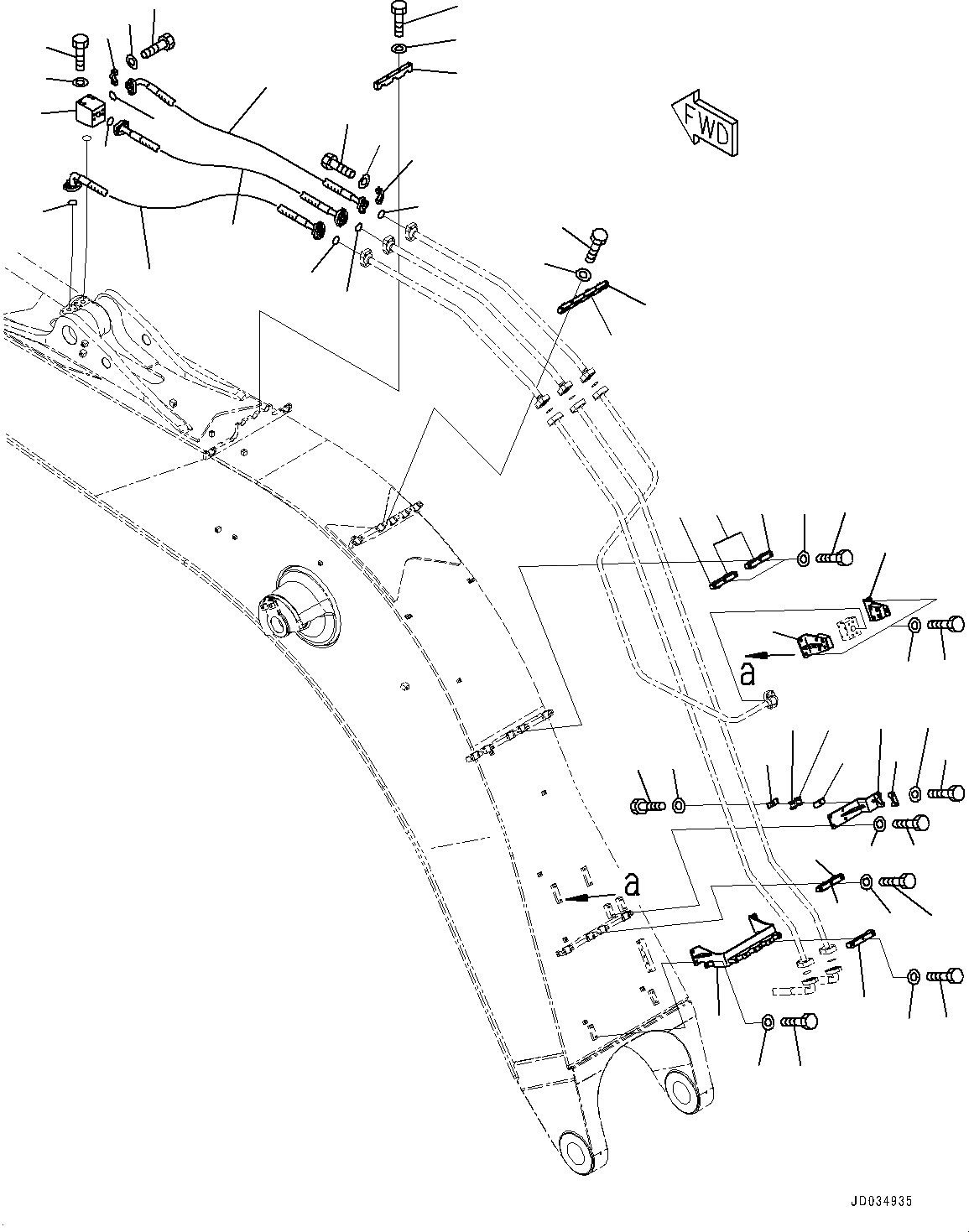 FWD

a

a

JD034935