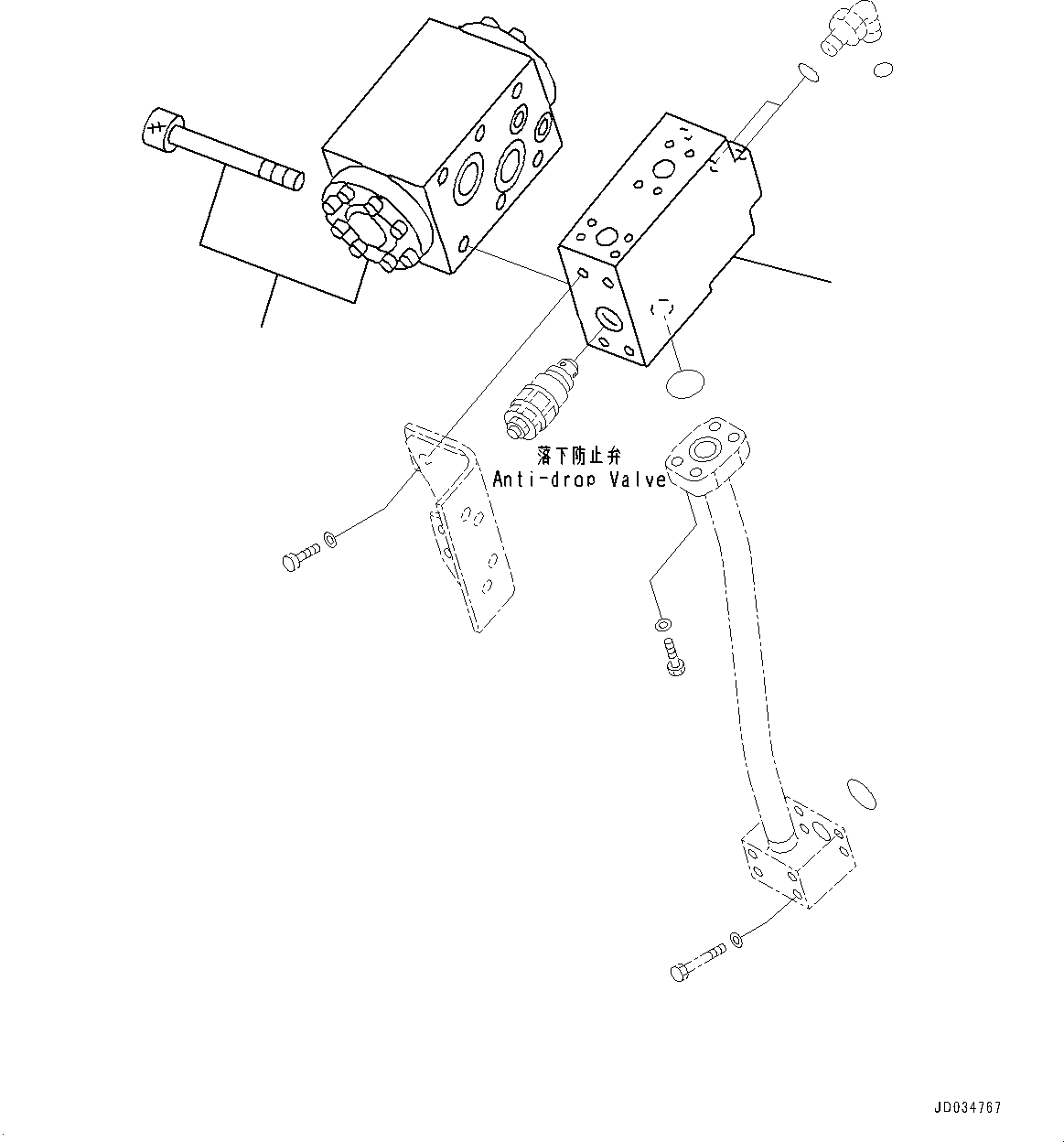 落下防止弁
Anti-drop Valve

JD034767