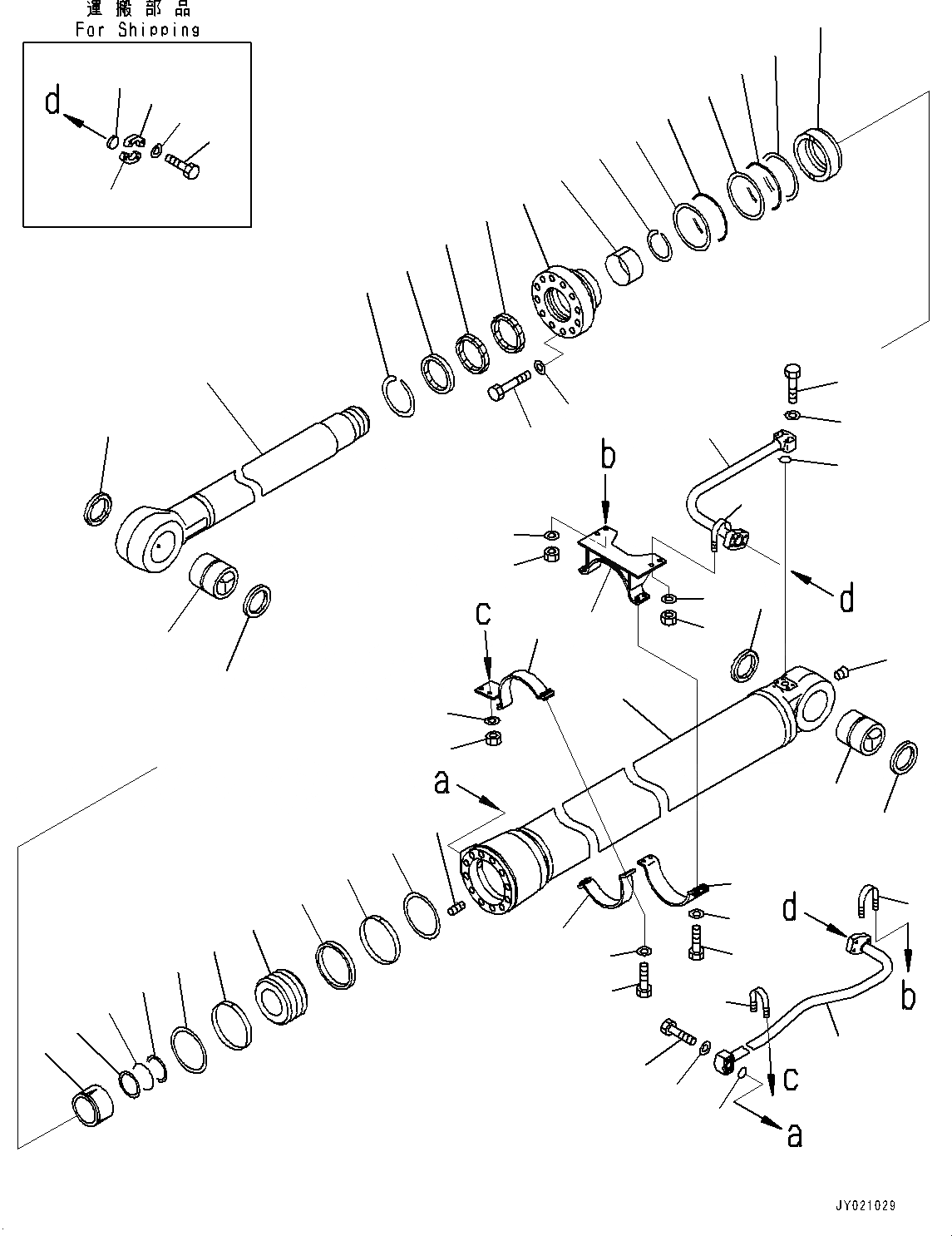 運搬部品
For Shipping

d

b

d

c

a

d

b

c

a

JY021029