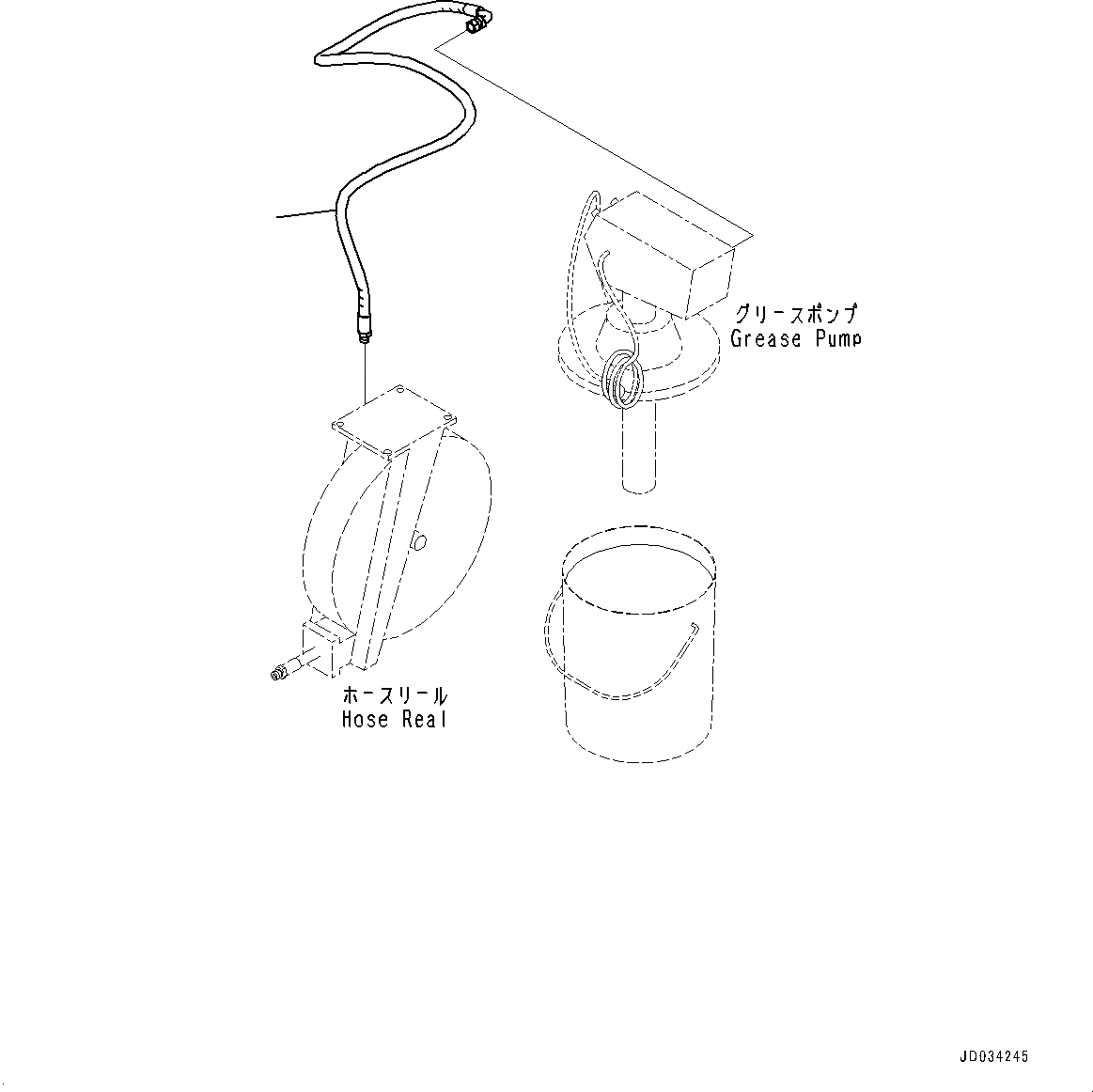 グリースポンプ
Grease Pump

ホースリール
Hose Real

JD034245