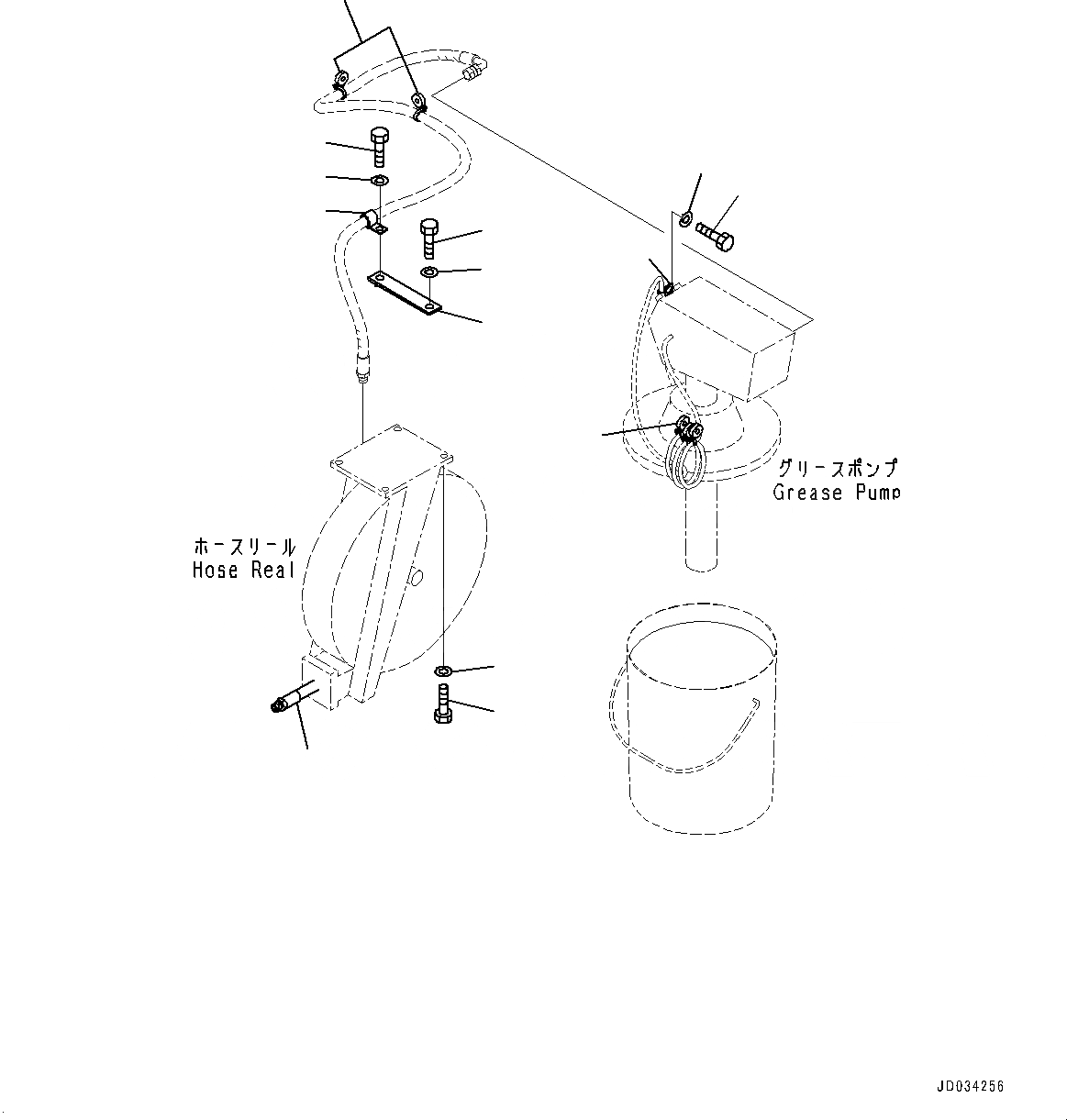 グリースポンプ
Grease Pump

ホースリール
Hose Real

JD034256