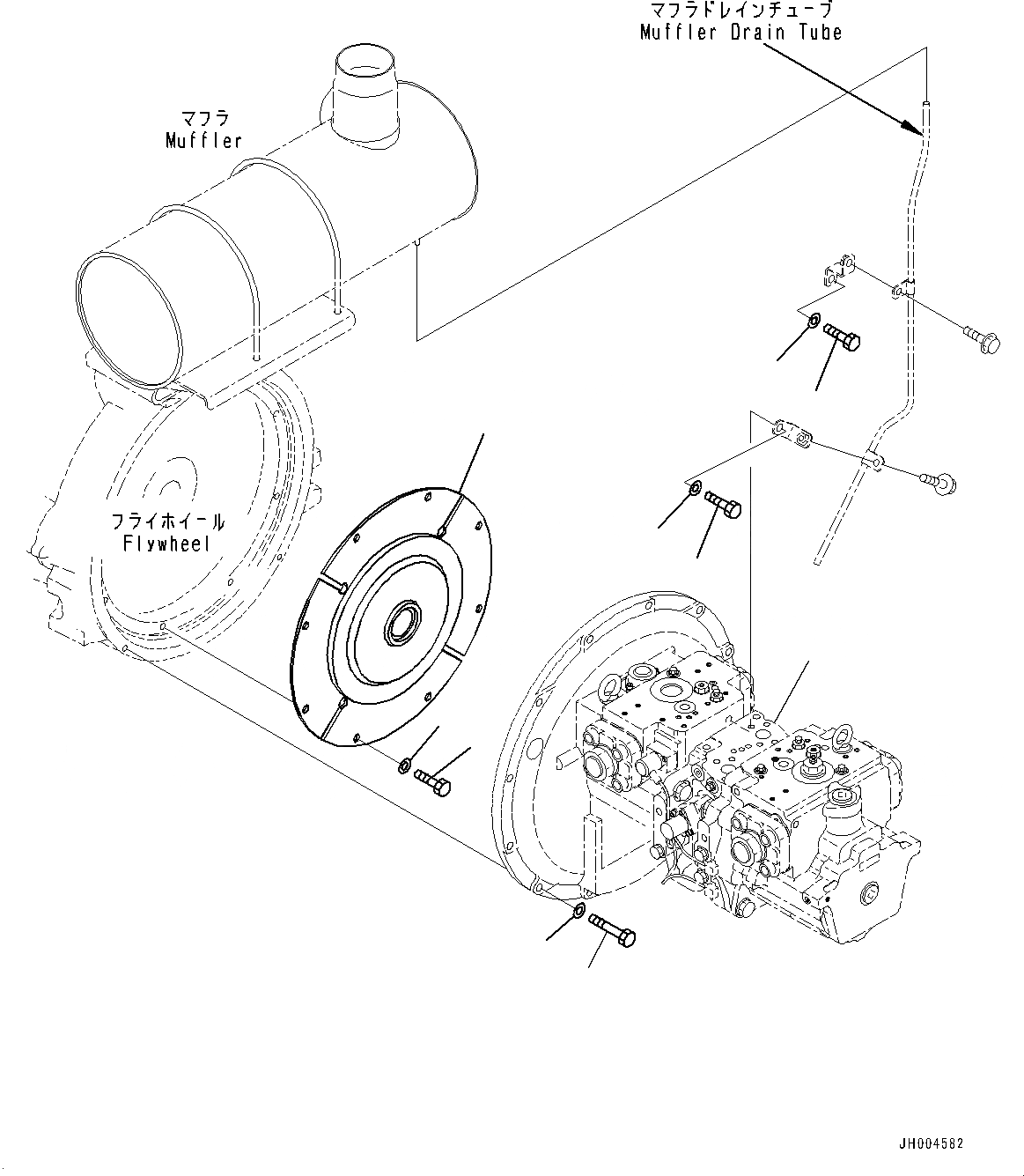 マフラドレインチューブ
Muffler Drain Tube

マフラ
Muffler

フライホイール
Flywheel

JH004582