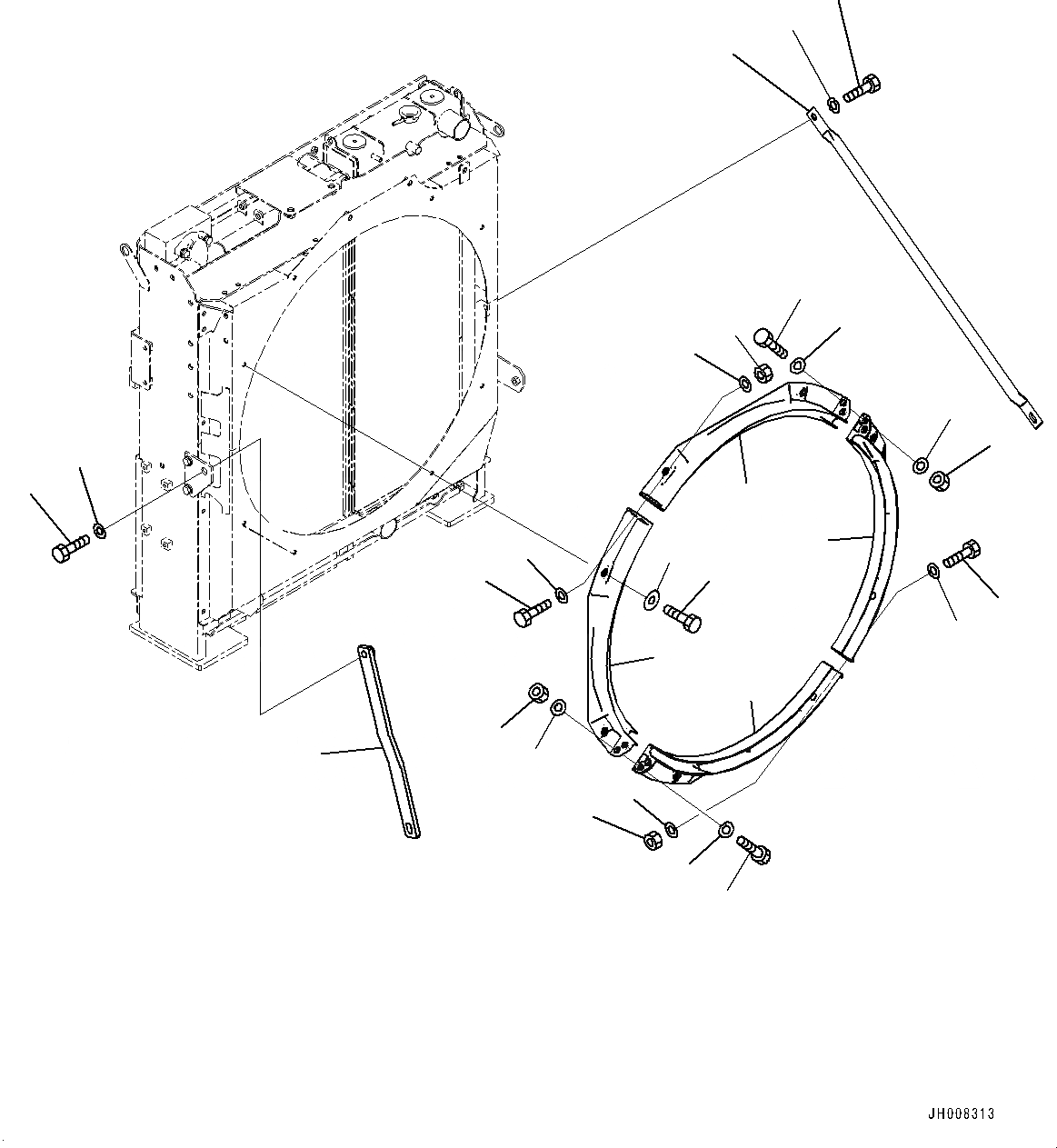 JH008313