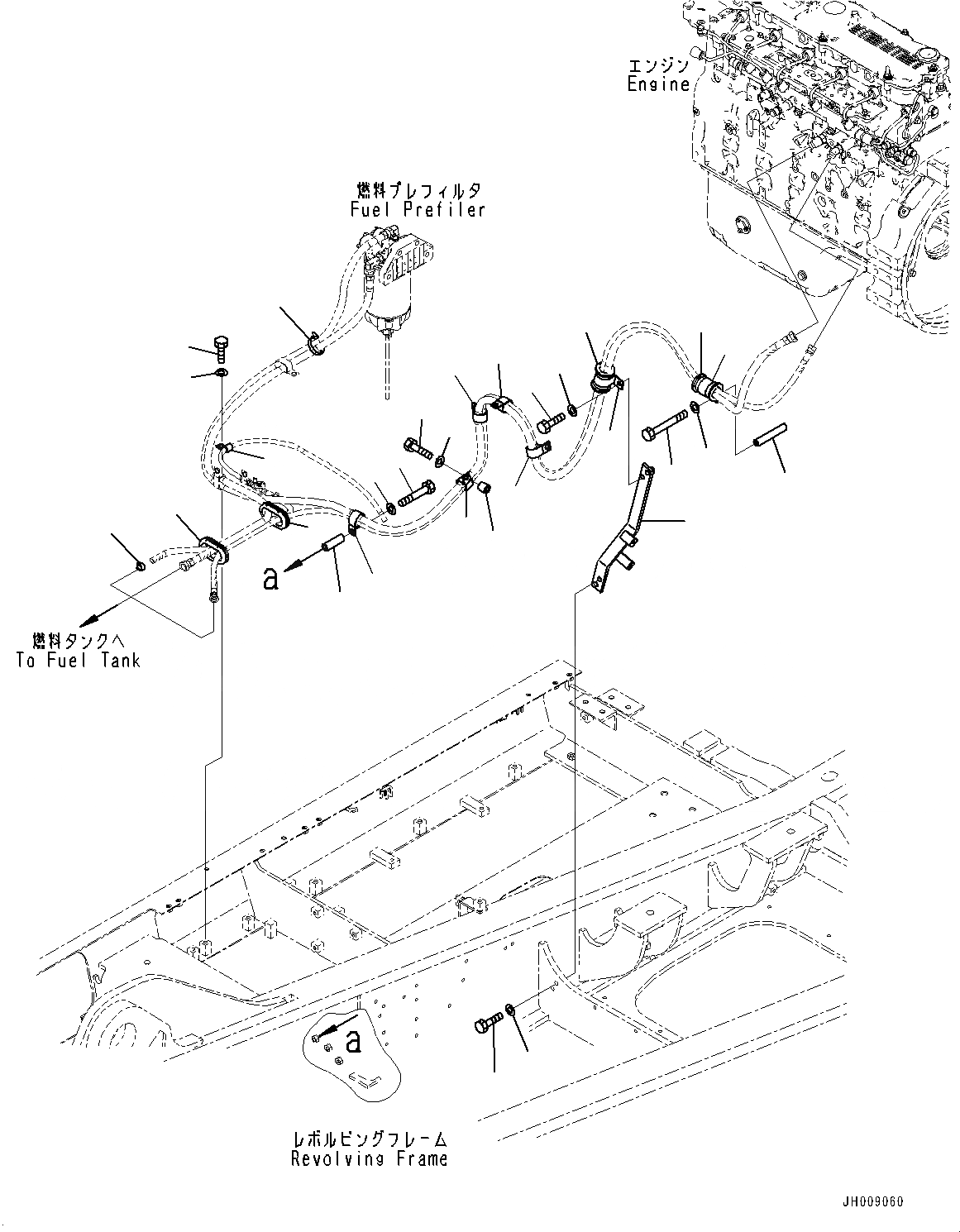 エンジン
Engine

燃料プレフィルタ
Fuel Prefiler

a

燃料タンクへ
To Fuel Tank

a

レボルビングフレーム
Revolving Frame

JH009060