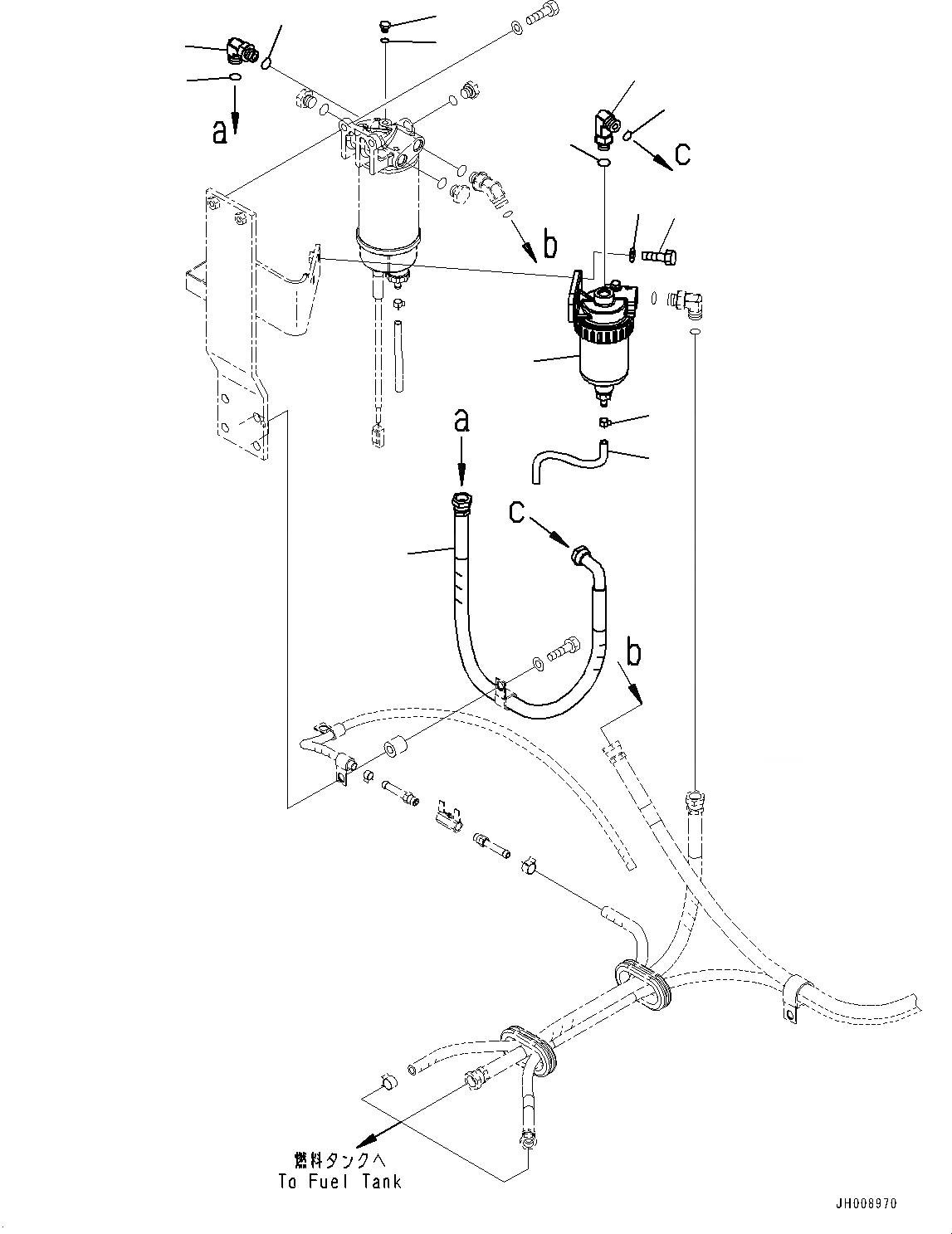 a

c

b

a

c

b

燃料タンクへ
To Fuel Tank

JH008970