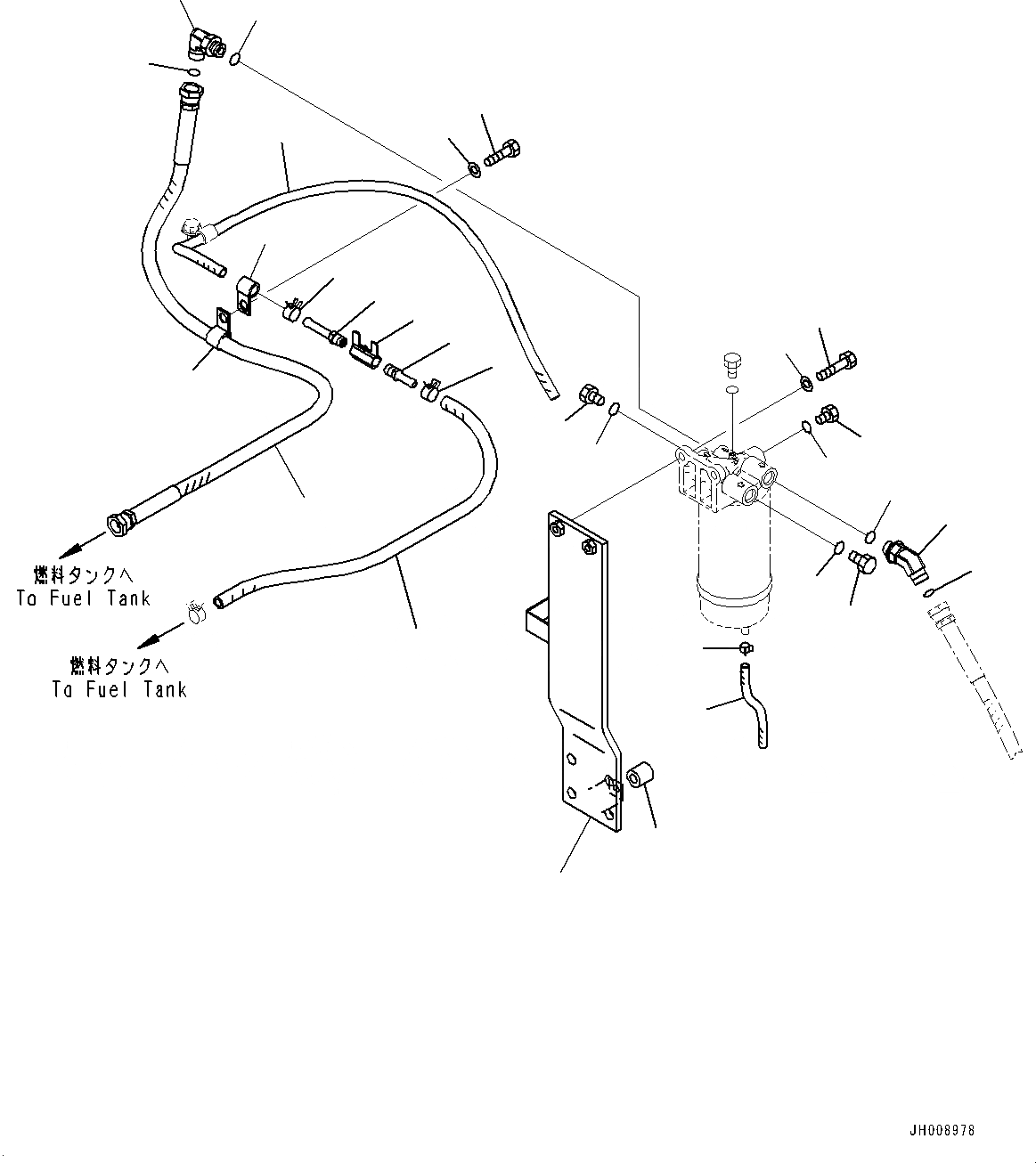 燃料タンクへ
To Fuel Tank

燃料タンクへ
To Fuel Tank

JH008978