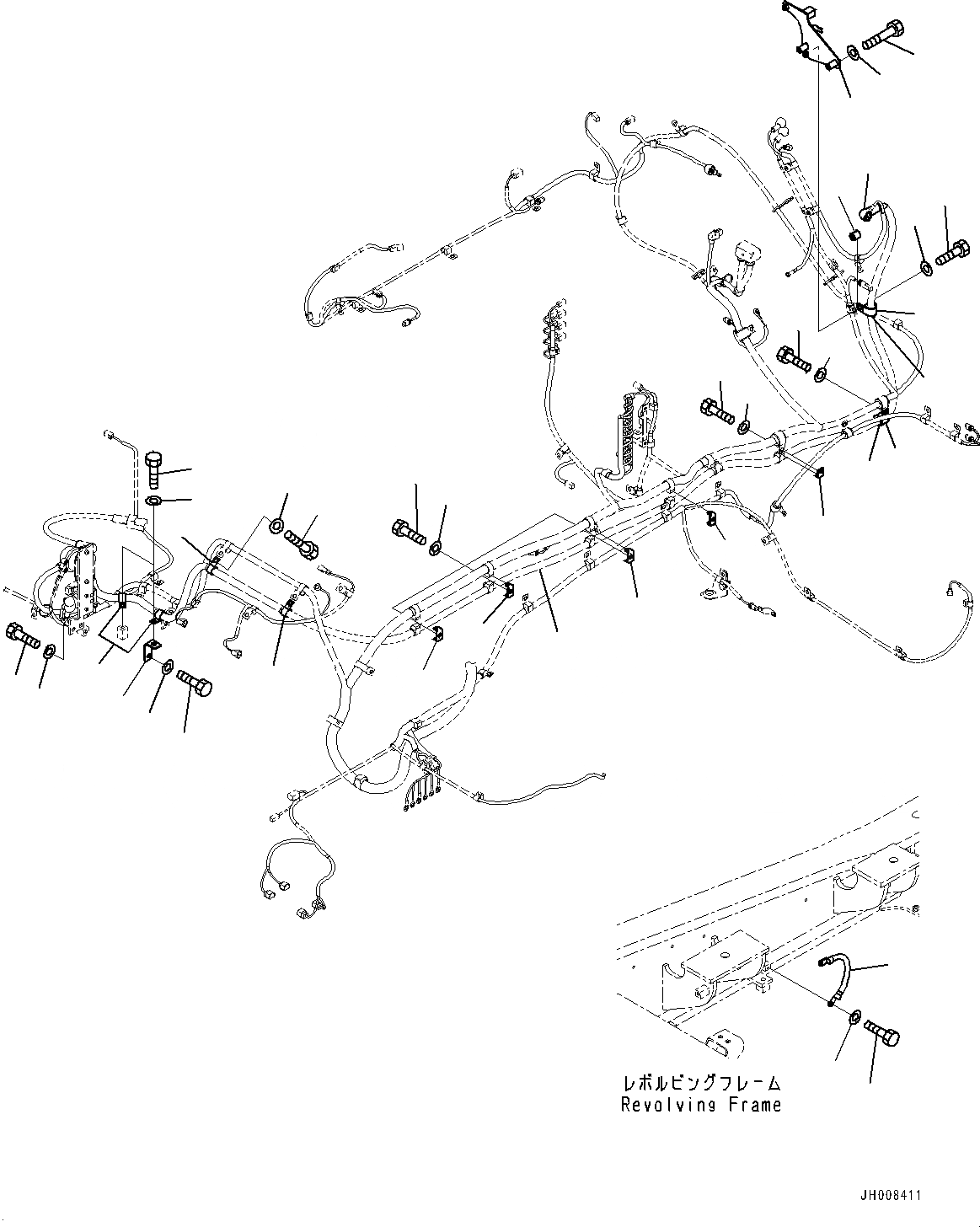 レボルビングフレーム
Revolving Frame

JH008411