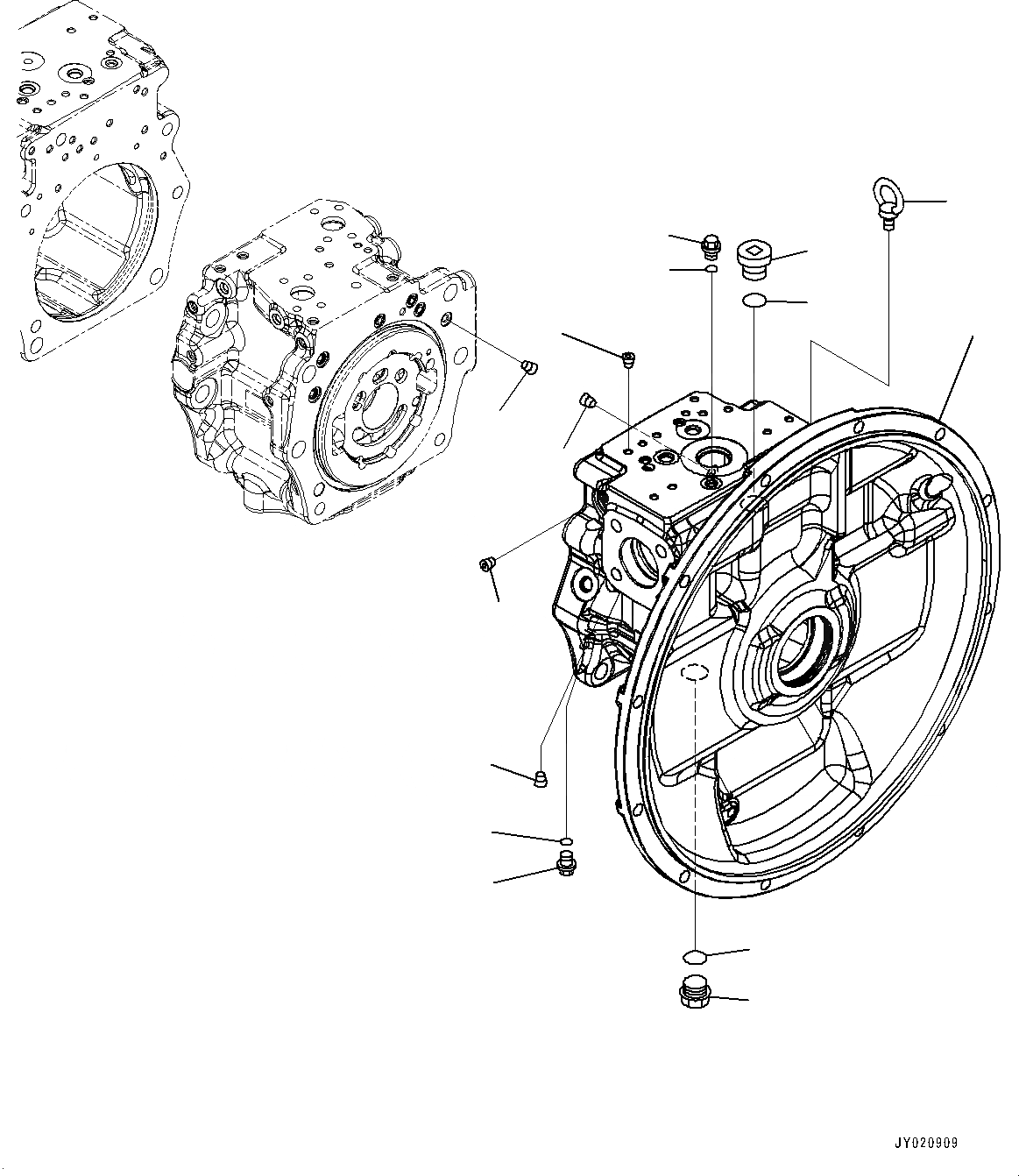 JY020909