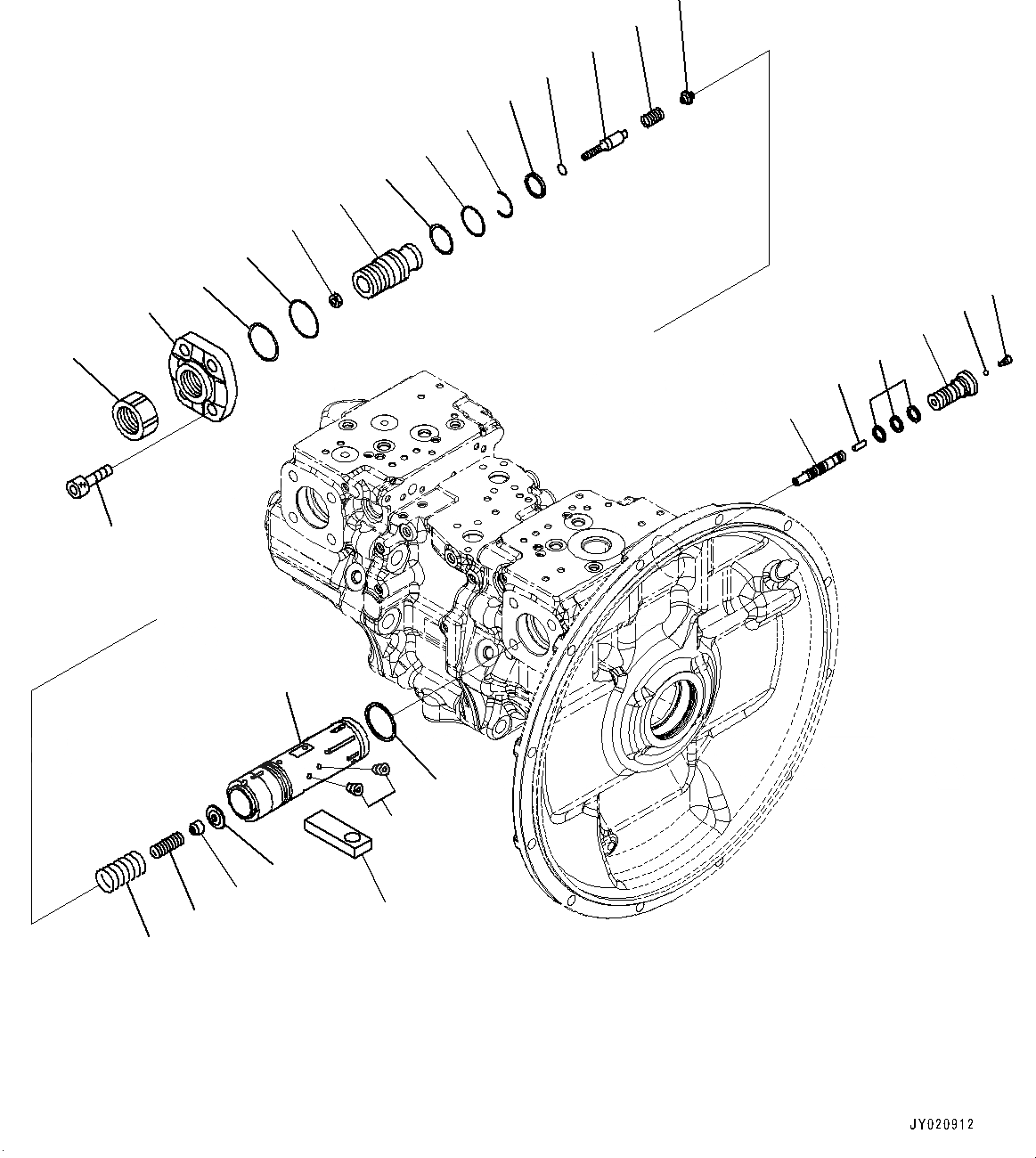 JY020912