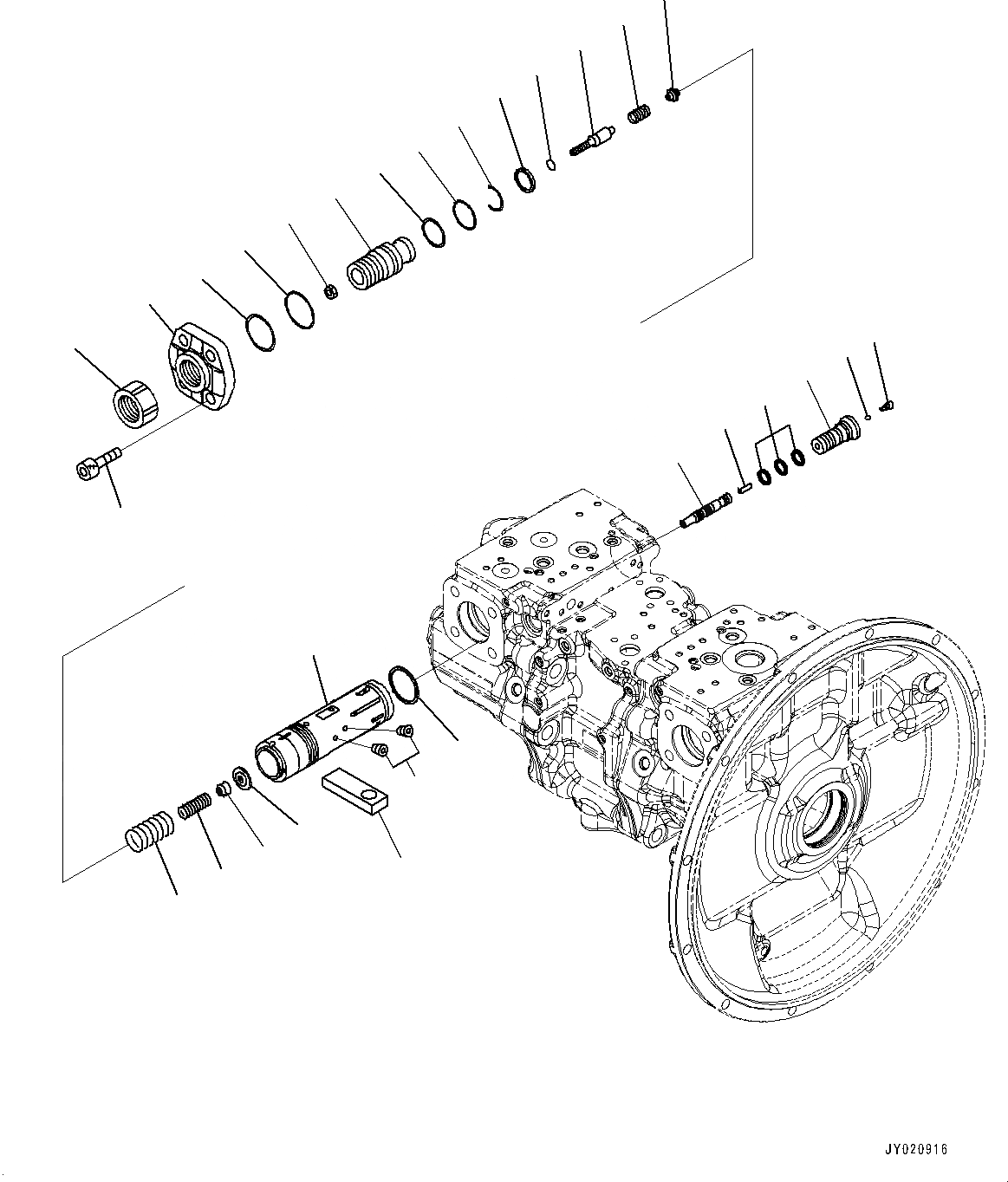 JY020916