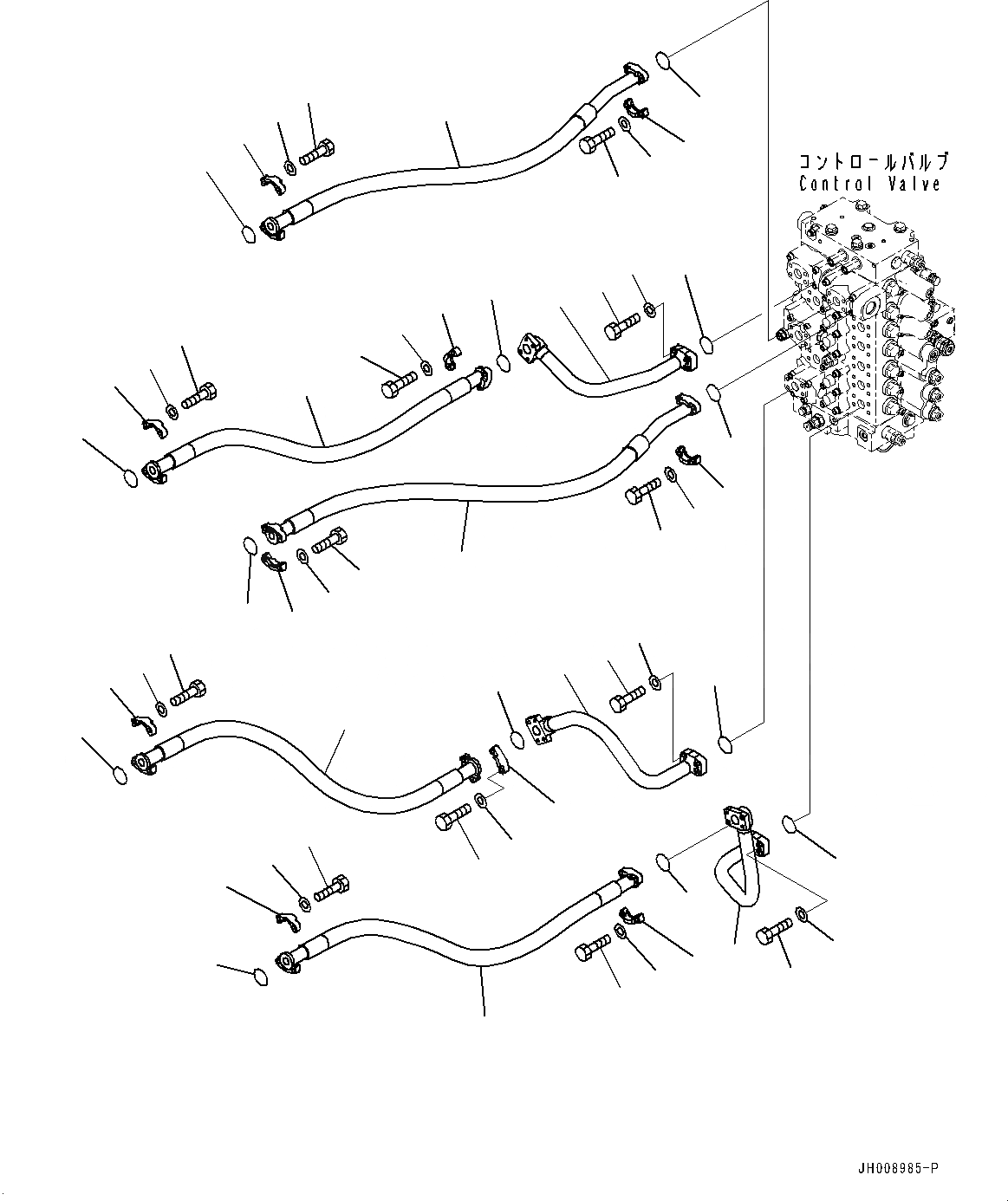 コントロールバルブ
Control Valve

JH008985-P