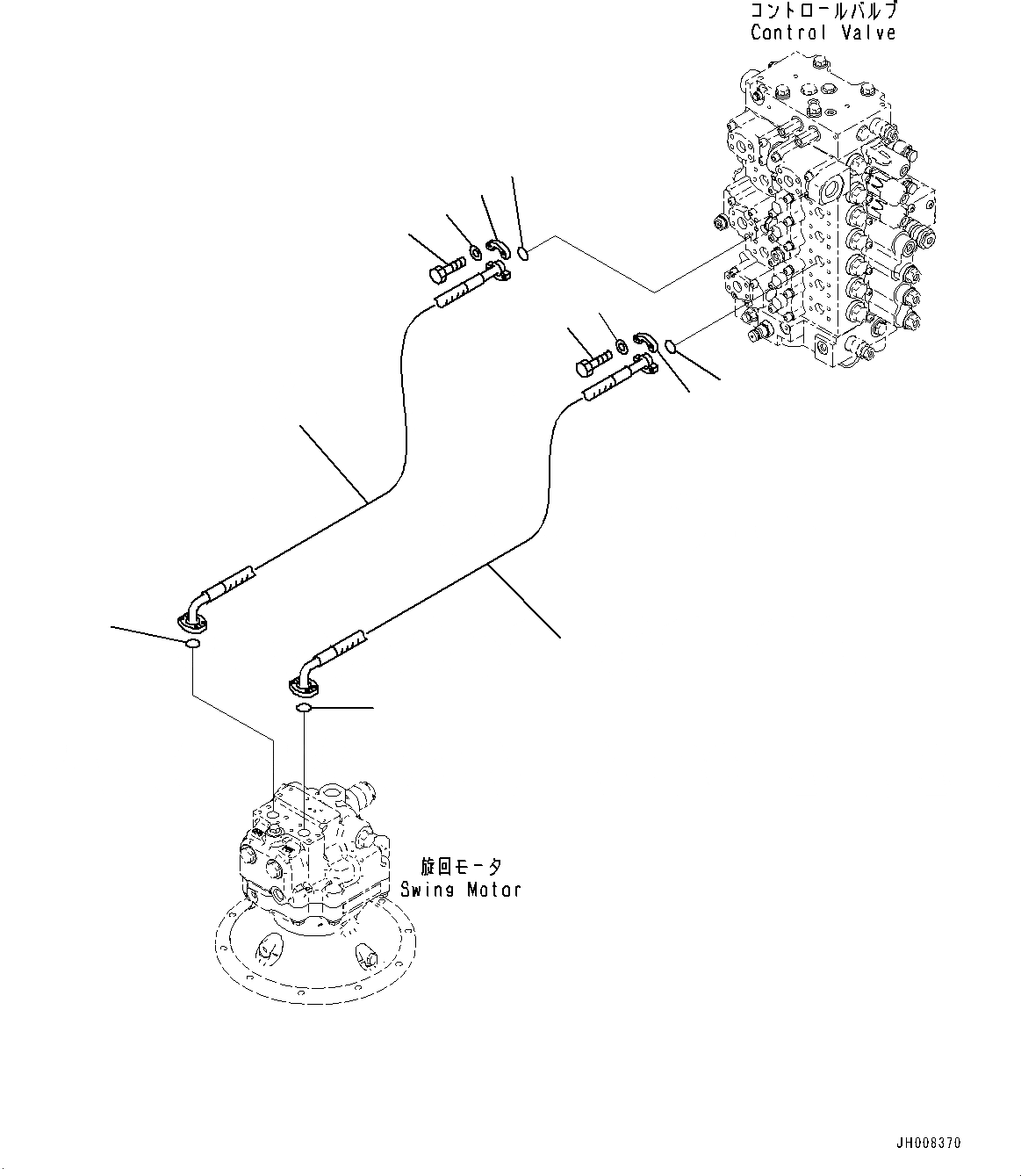 コントロールバルブ
Control Valve

旋回モータ
Swing Motor

JH008370