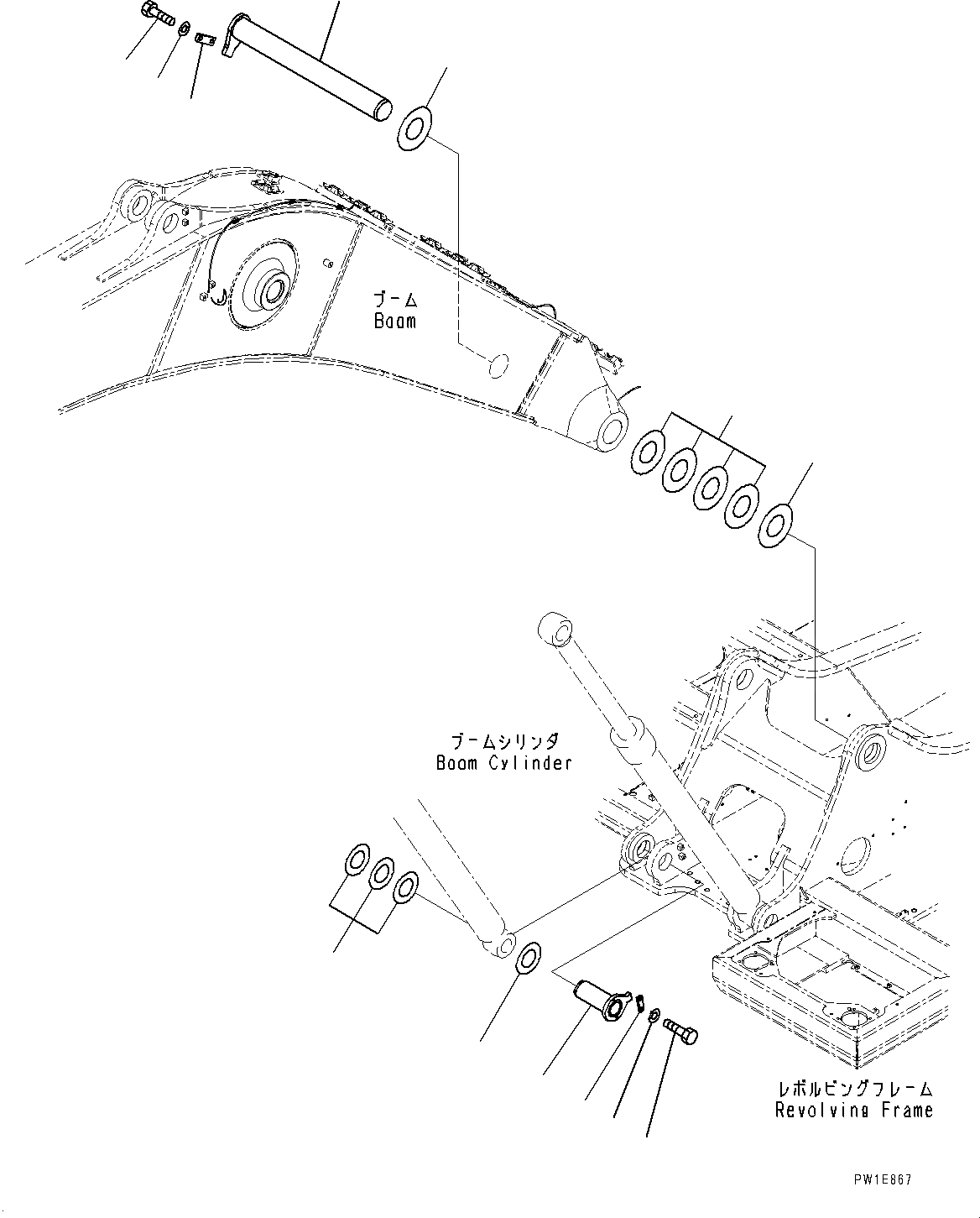 ブーム
Boom

ブームシリンダ
Boom Cylinder

レボルビングフレーム
Revolving Frame

PW1E867