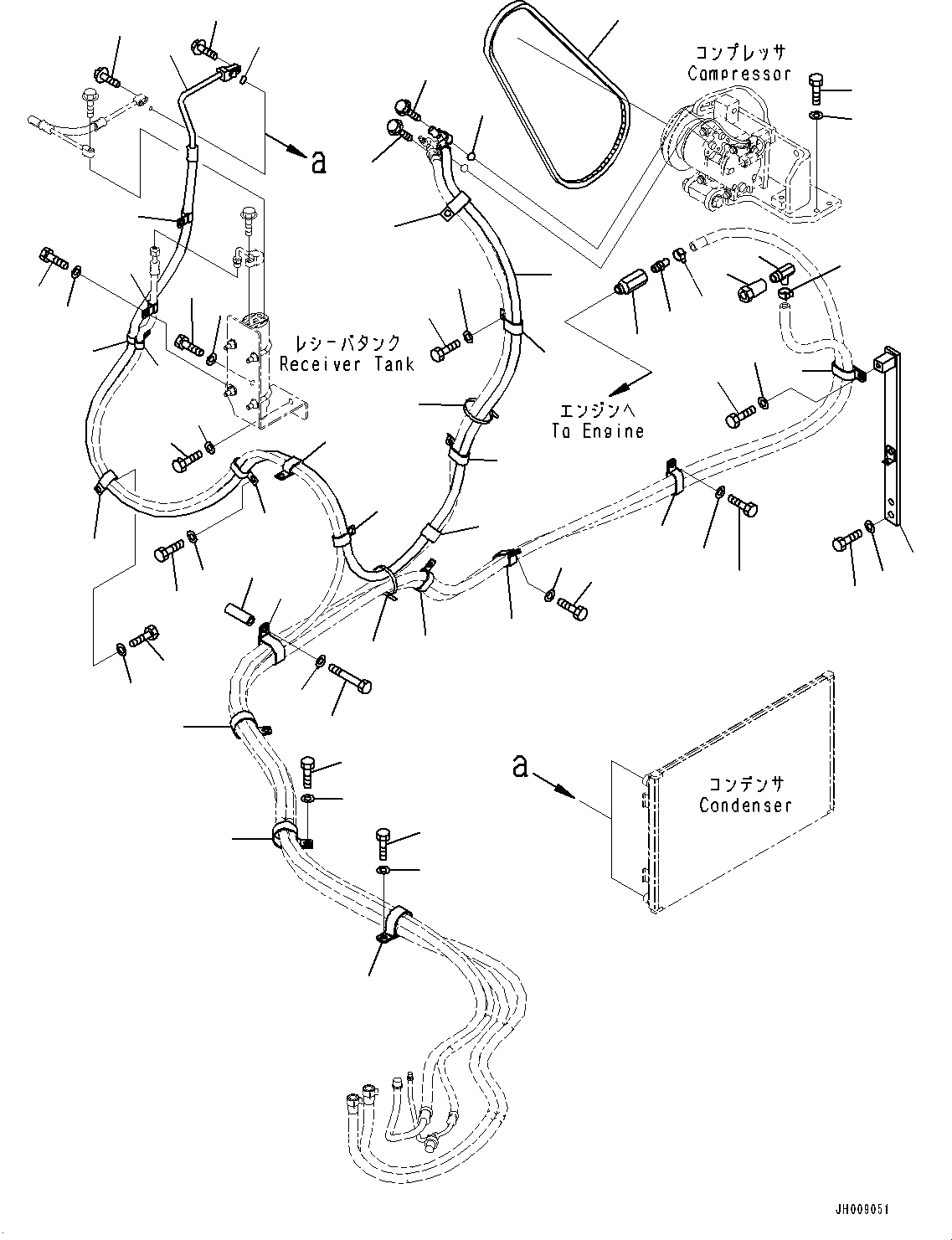 コンプレッサ
Compressor

a

レシーバタンク
Receiver Tank

エンジンへ
To Engine

a

コンデンサ
Condenser

JH009051