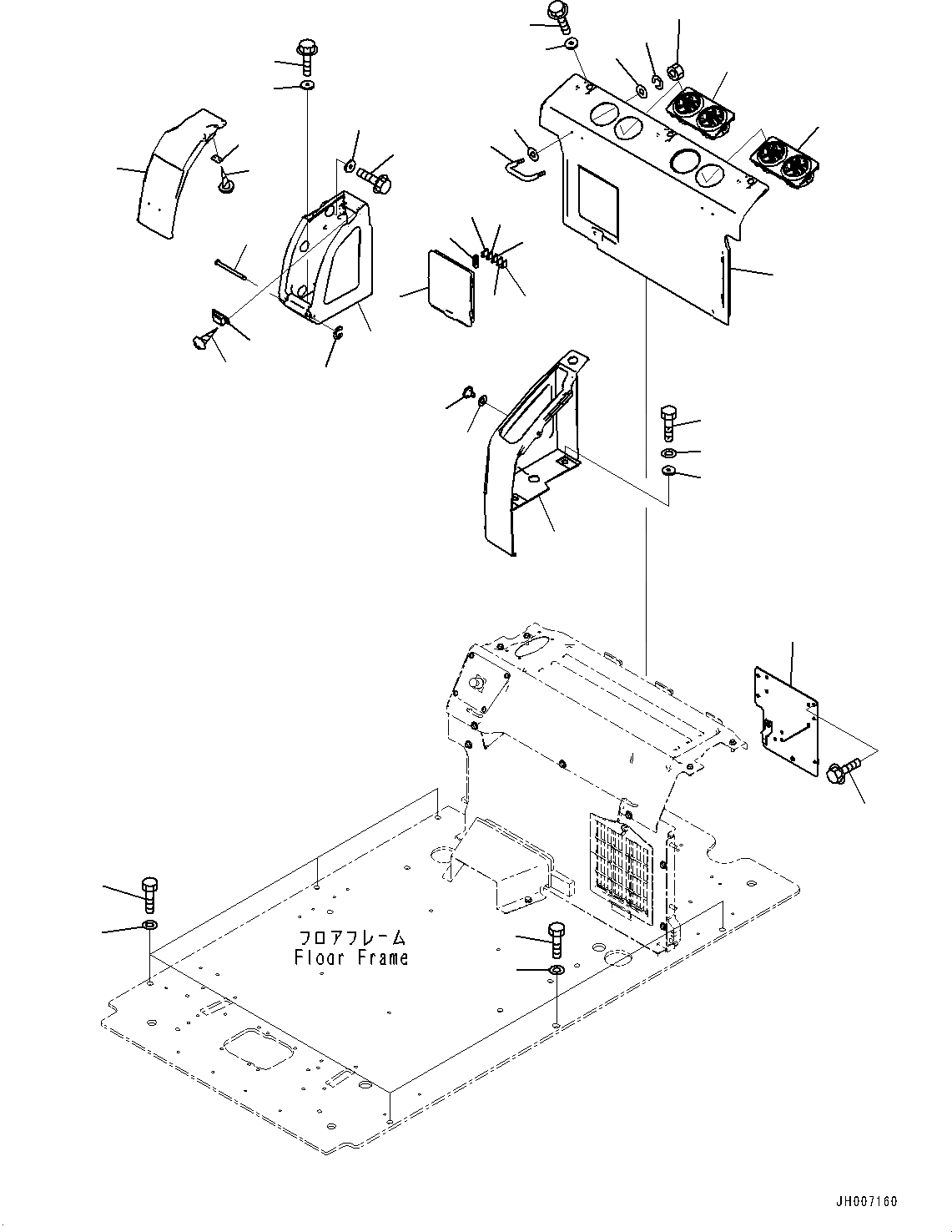 フロアフレーム
Floor Frame

JH007160