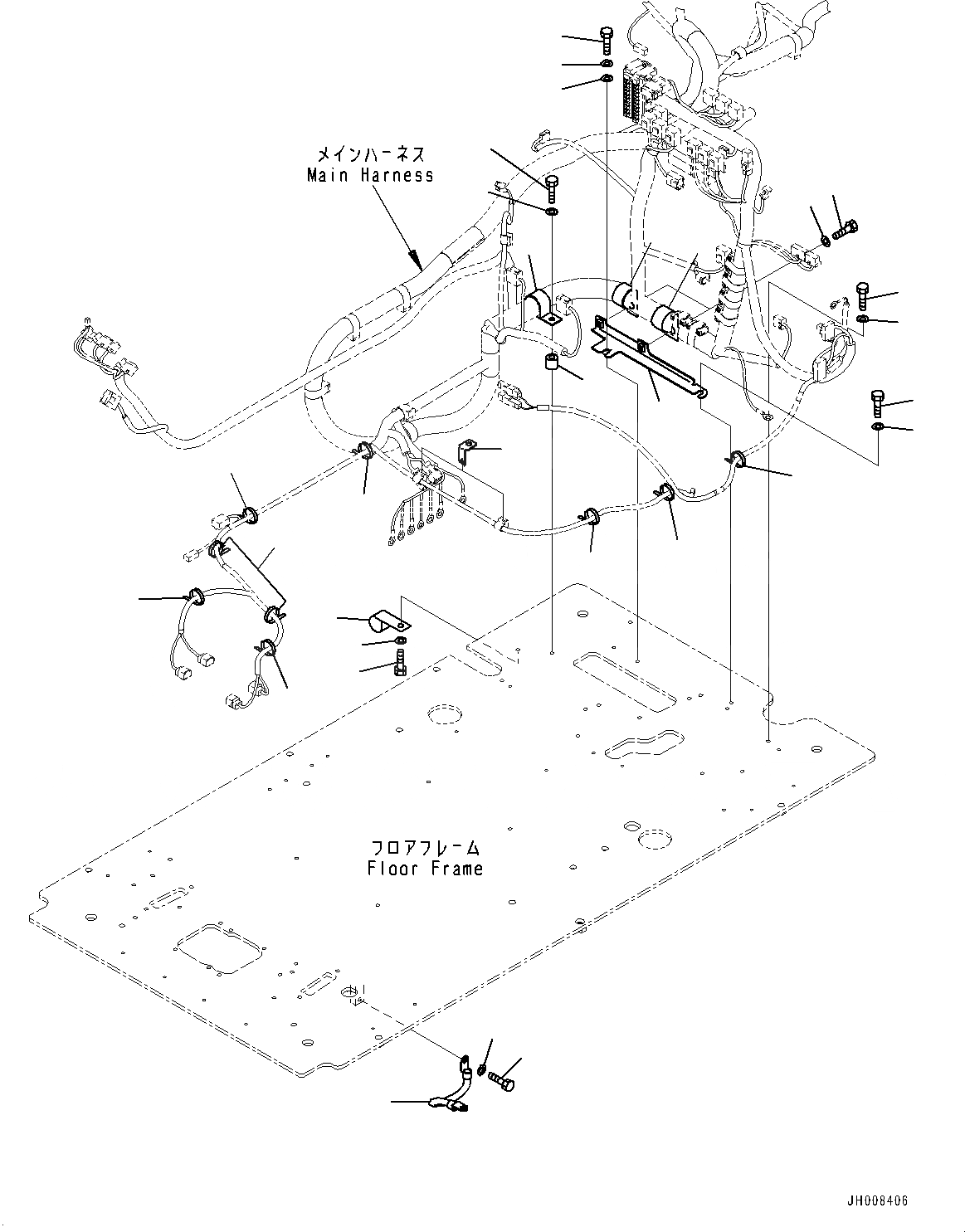 メインハーネス
Main Harness

フロアフレーム
Floor Frame

JH008406