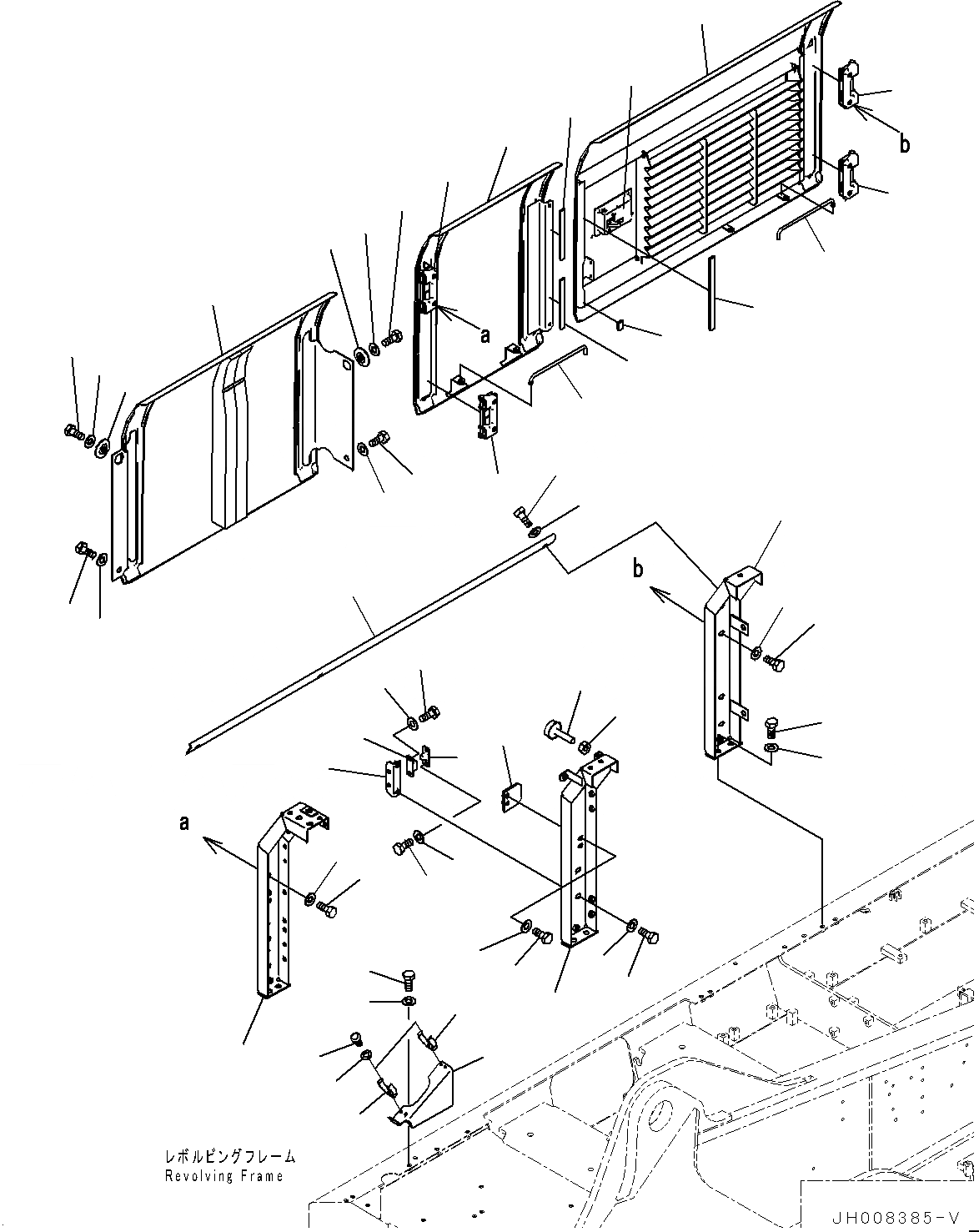 b

a

b

a

レボルビングフレーム
Revolving Frame

JH008385-V