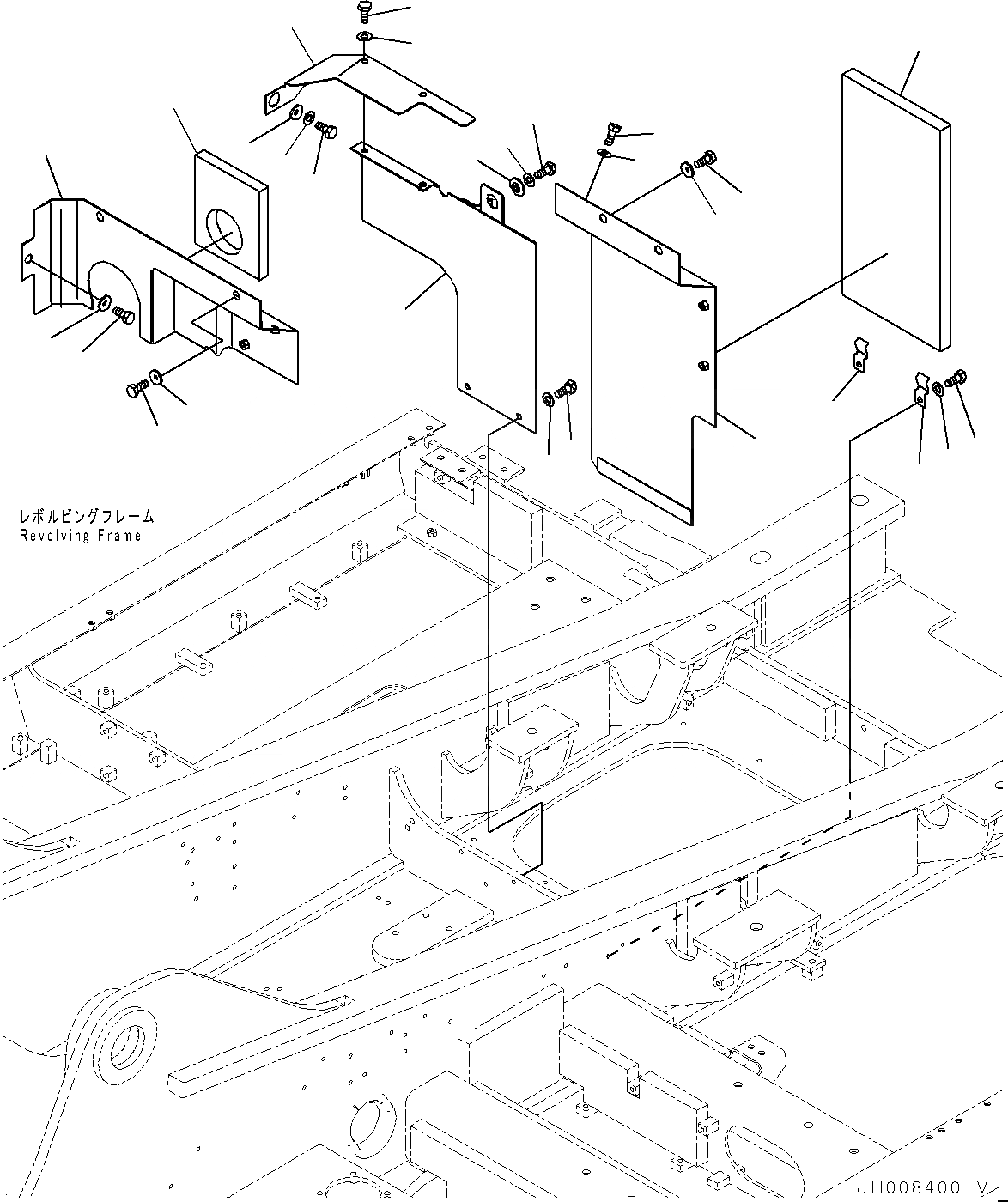 レボルビングフレーム
Revolving Frame

JH008400-V