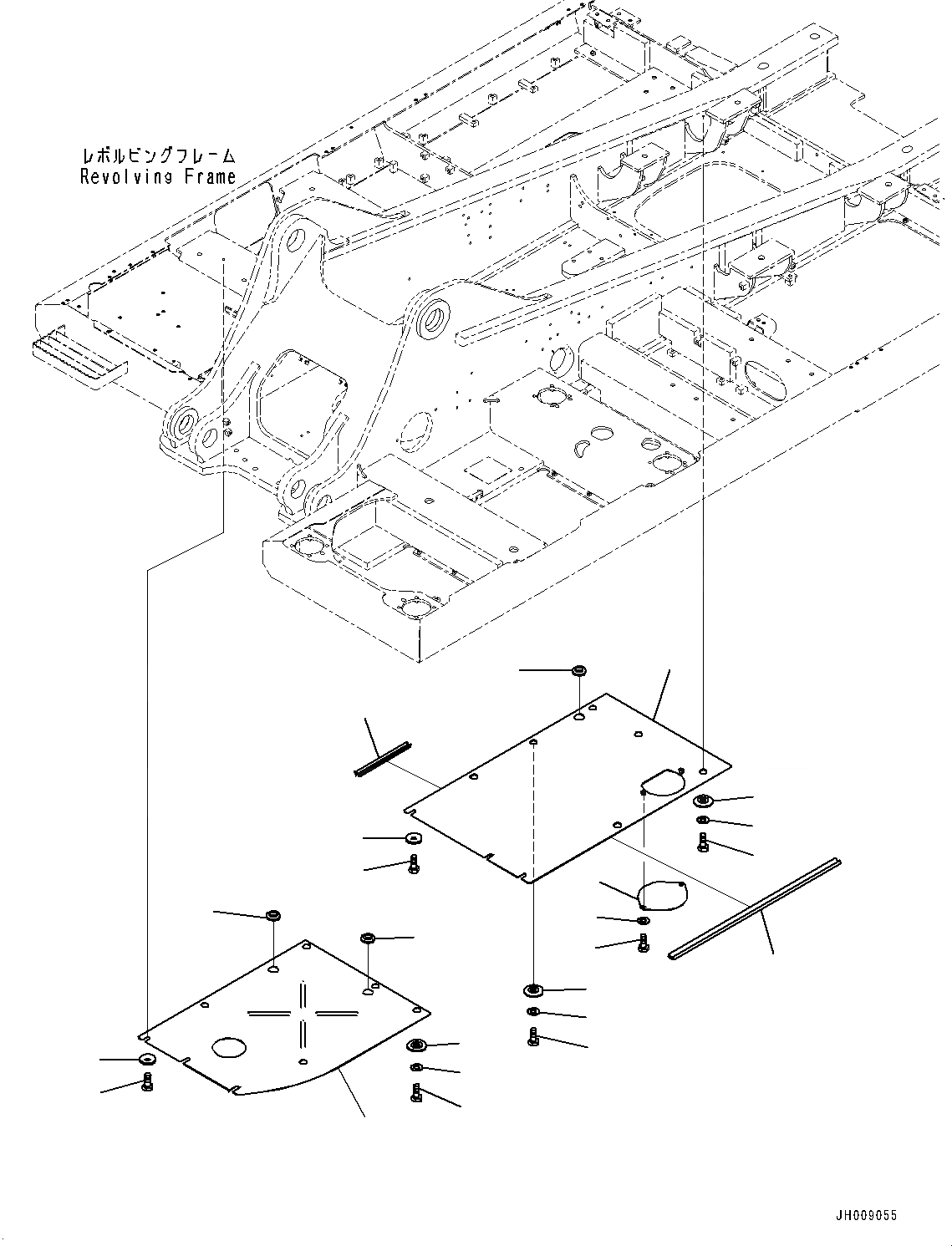 レボルビングフレーム
Revolving Frame

JH009055