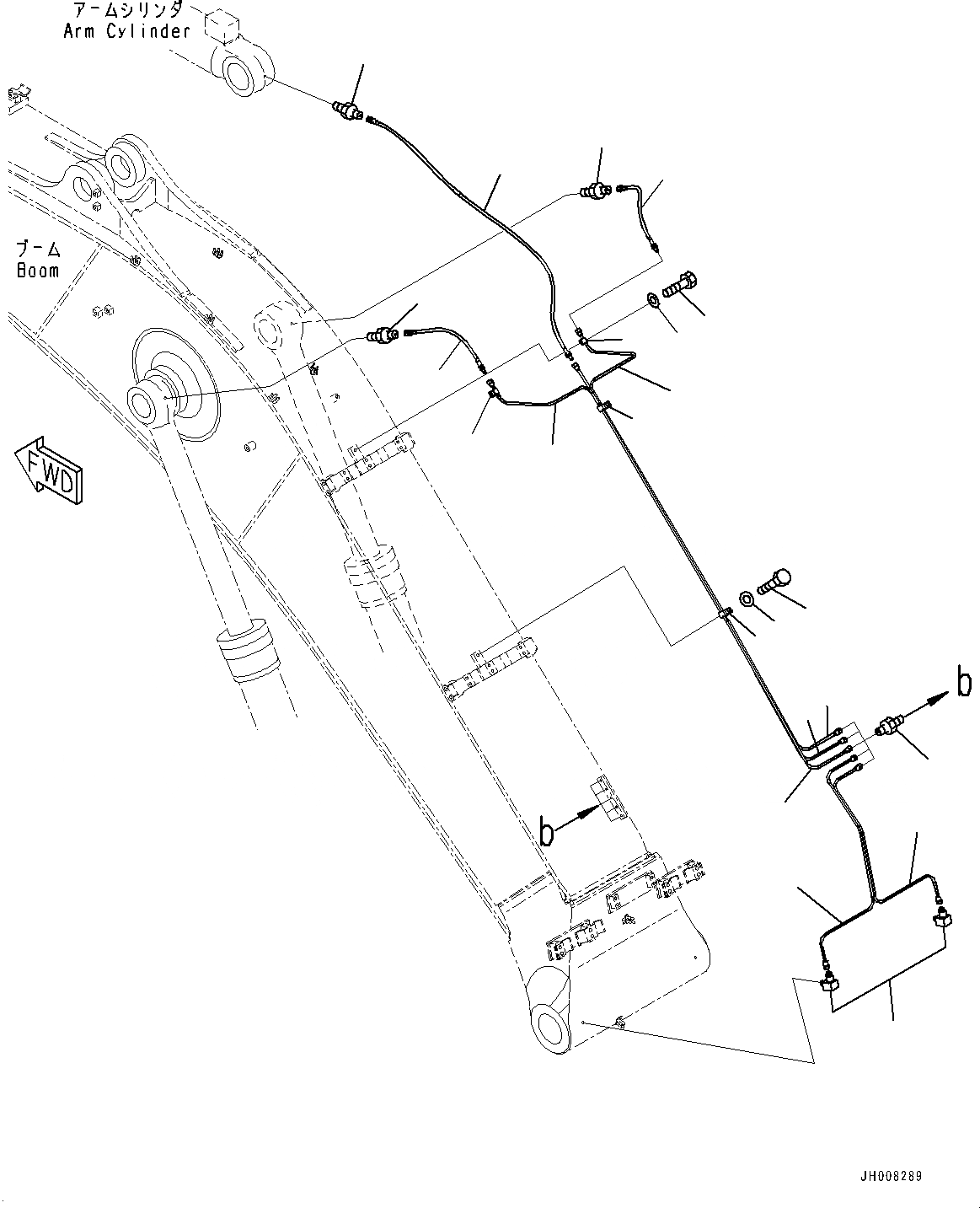 アームシリンダ
Arm Cylinder

ブーム
Boom

FWD

b

b

JH008289