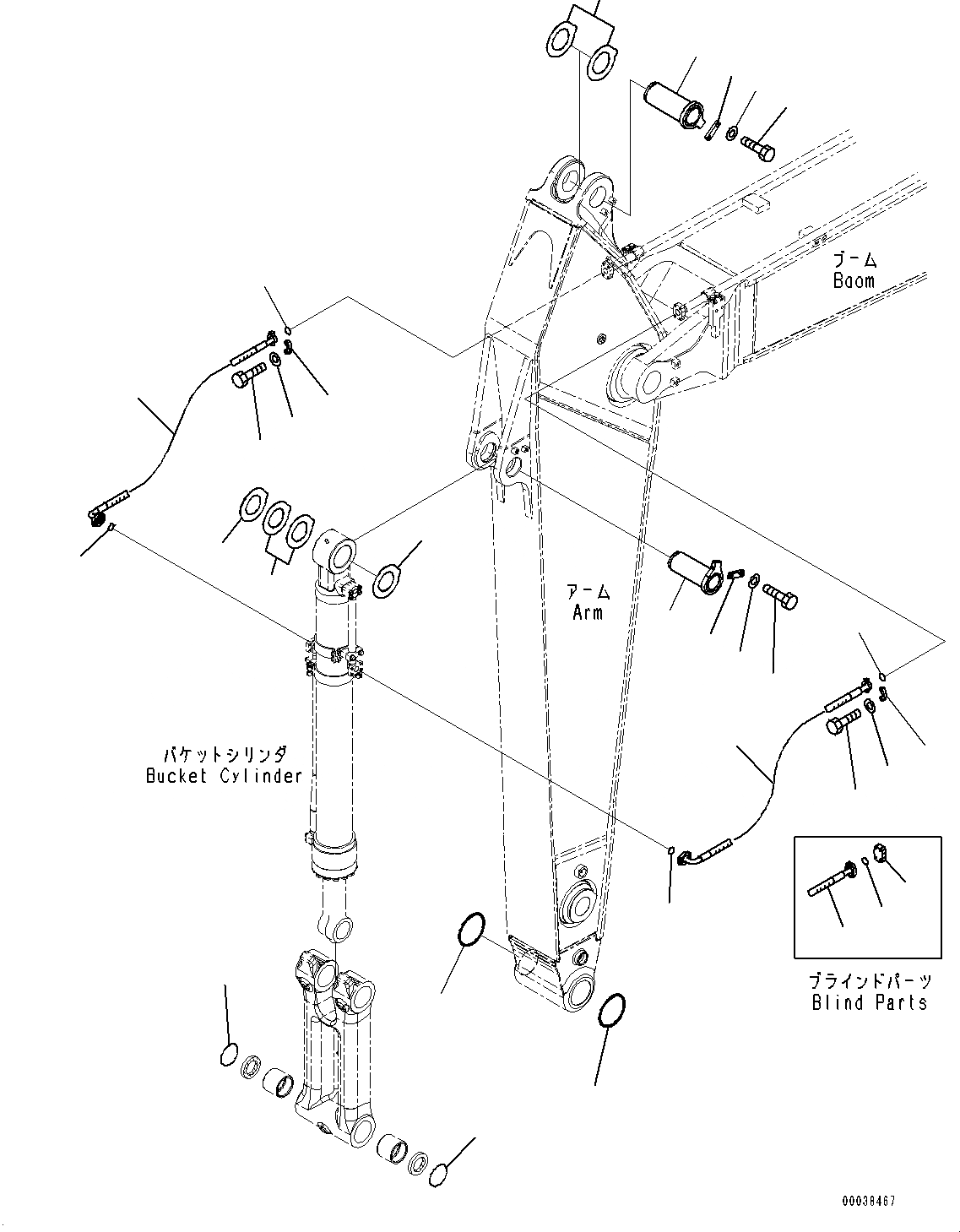 ブーム
Boom

アーム
Arm

バケットシリンダ
Bucket Cylinder

ブラインドパーツ
Blind Parts

00038467