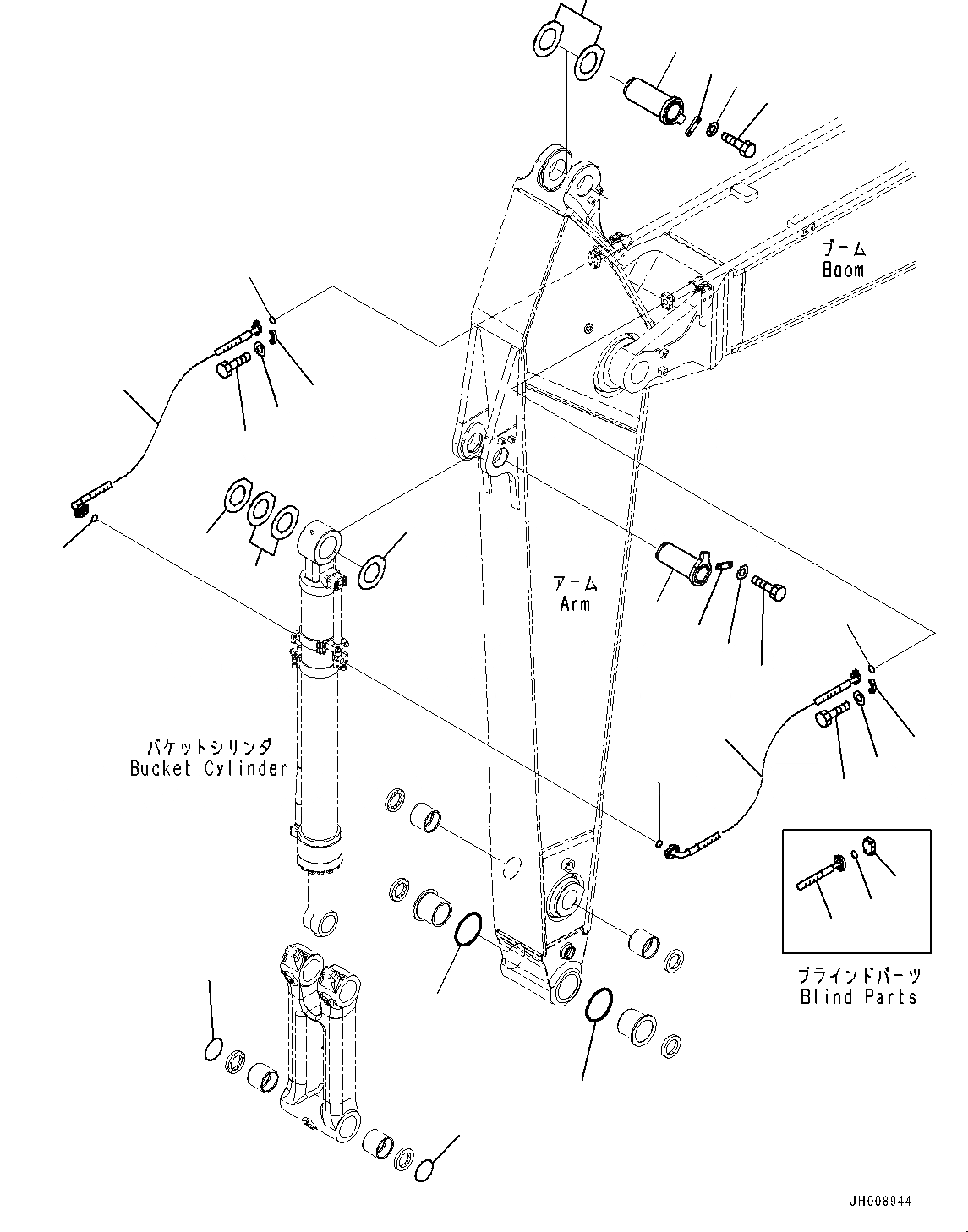 ブーム
Boom

アーム
Arm

バケットシリンダ
Bucket Cylinder

ブラインドパーツ
Blind Parts

JH008944