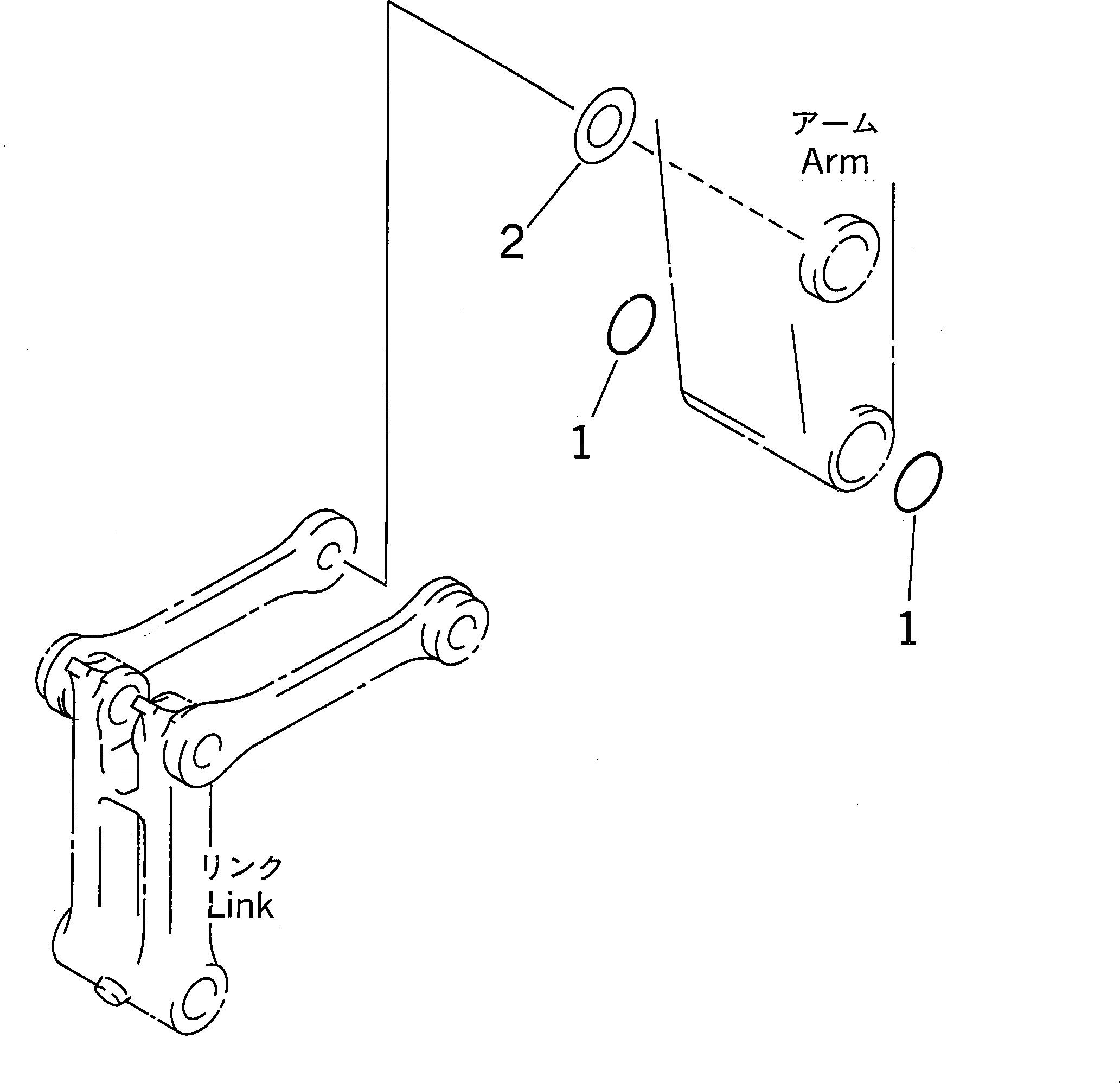 アーム
Arm

2

1

1

リンク
Link