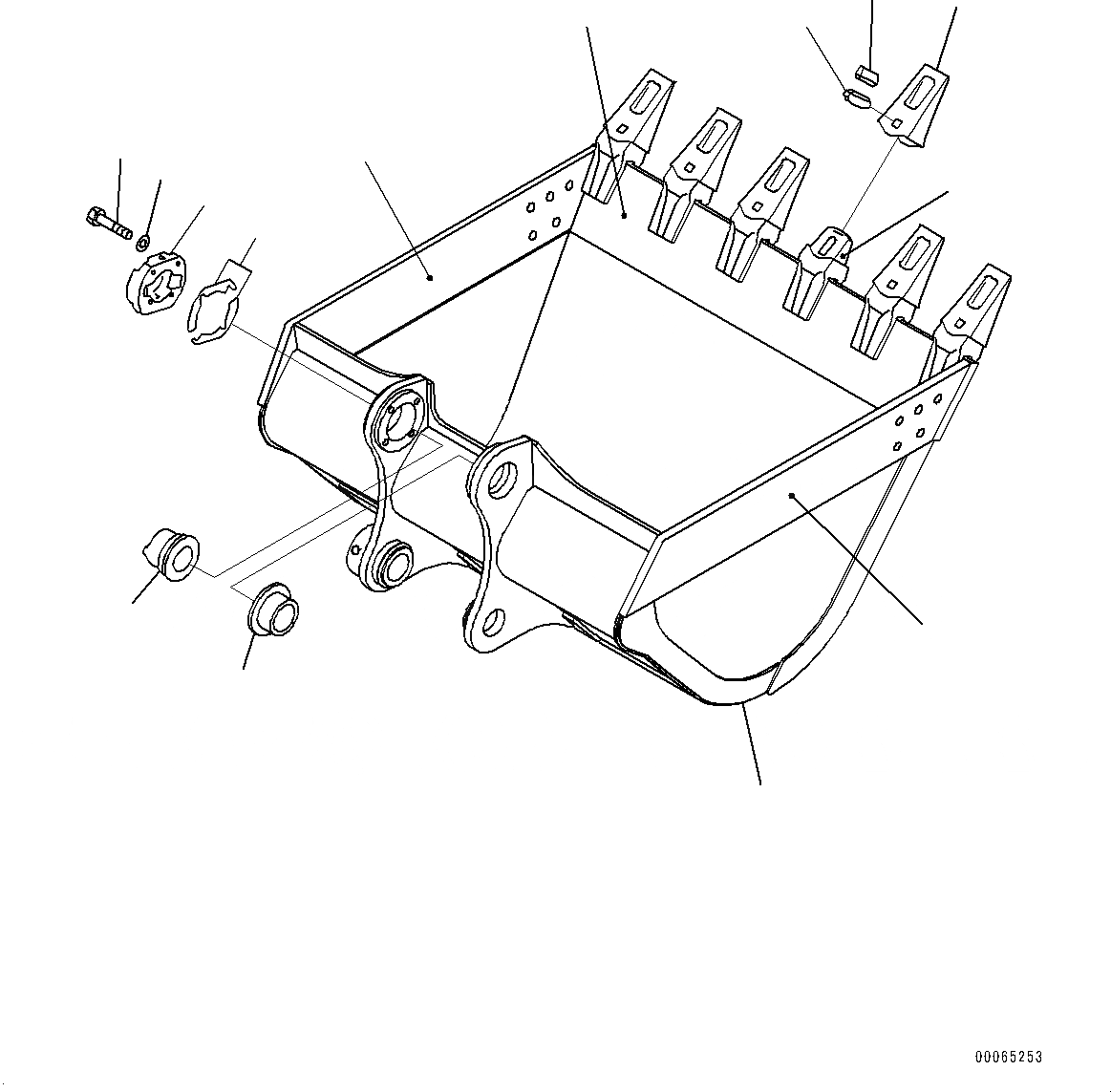 00065253