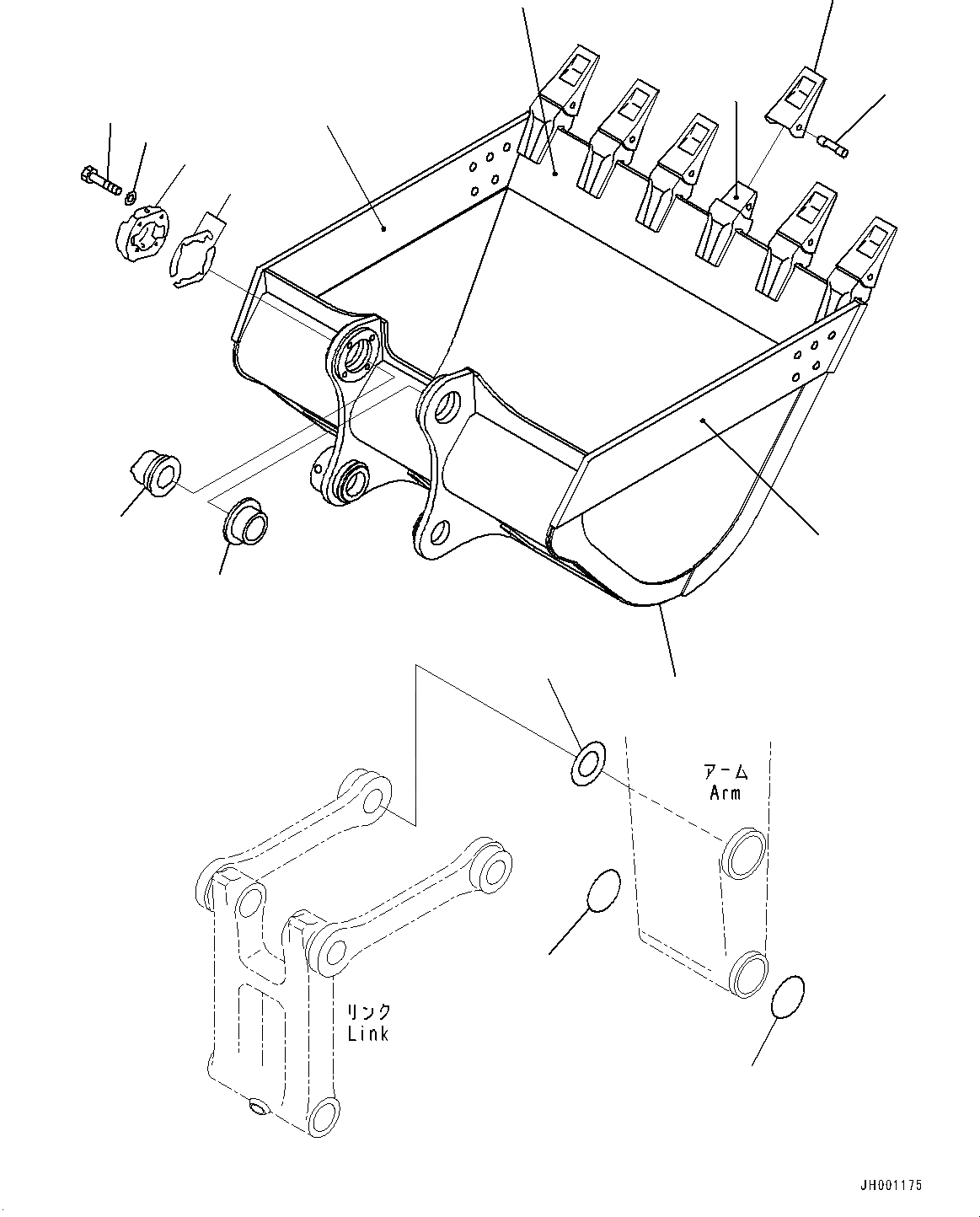 アーム
Arm

リンク
Link

JH001175