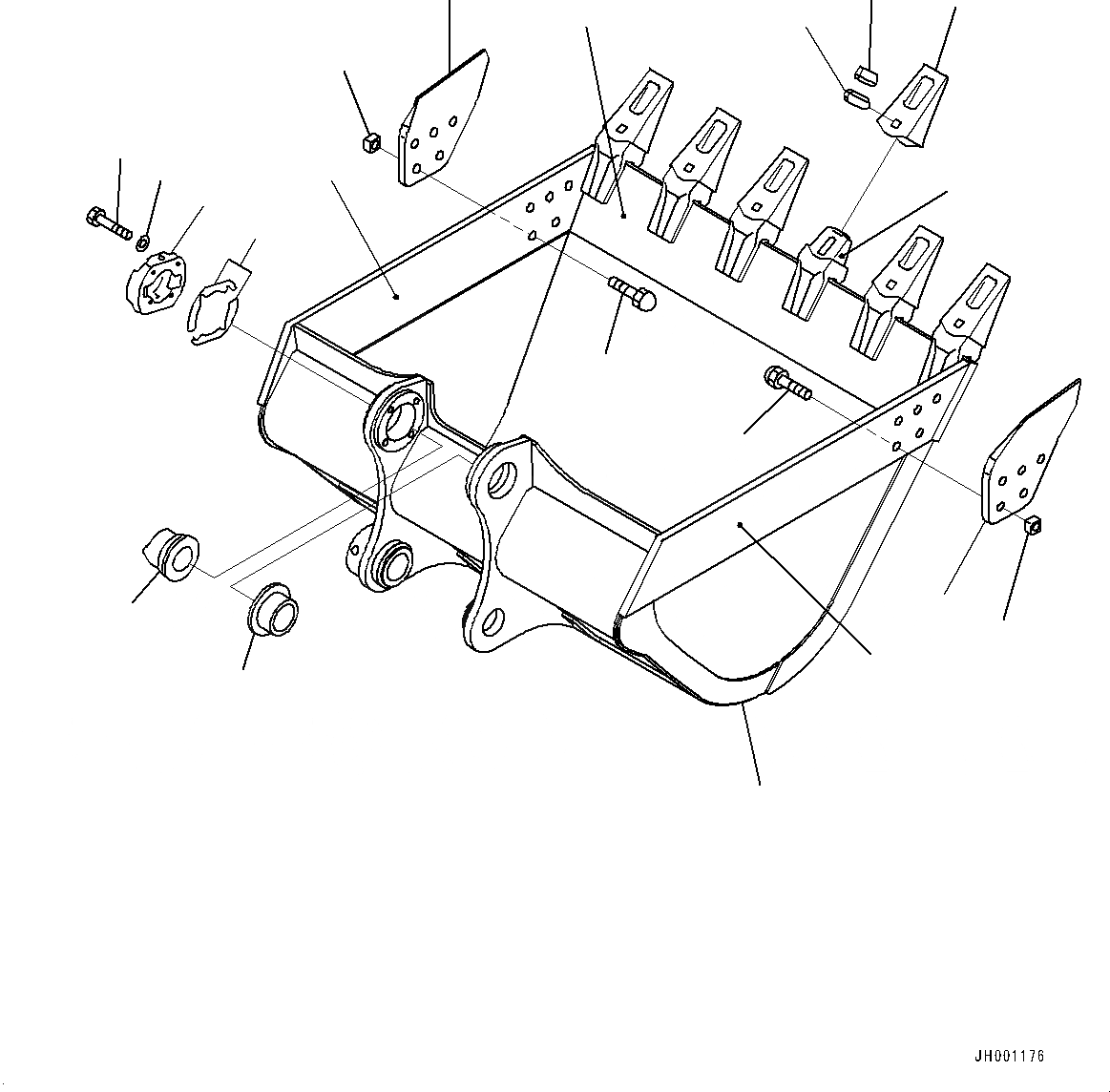 JH001176