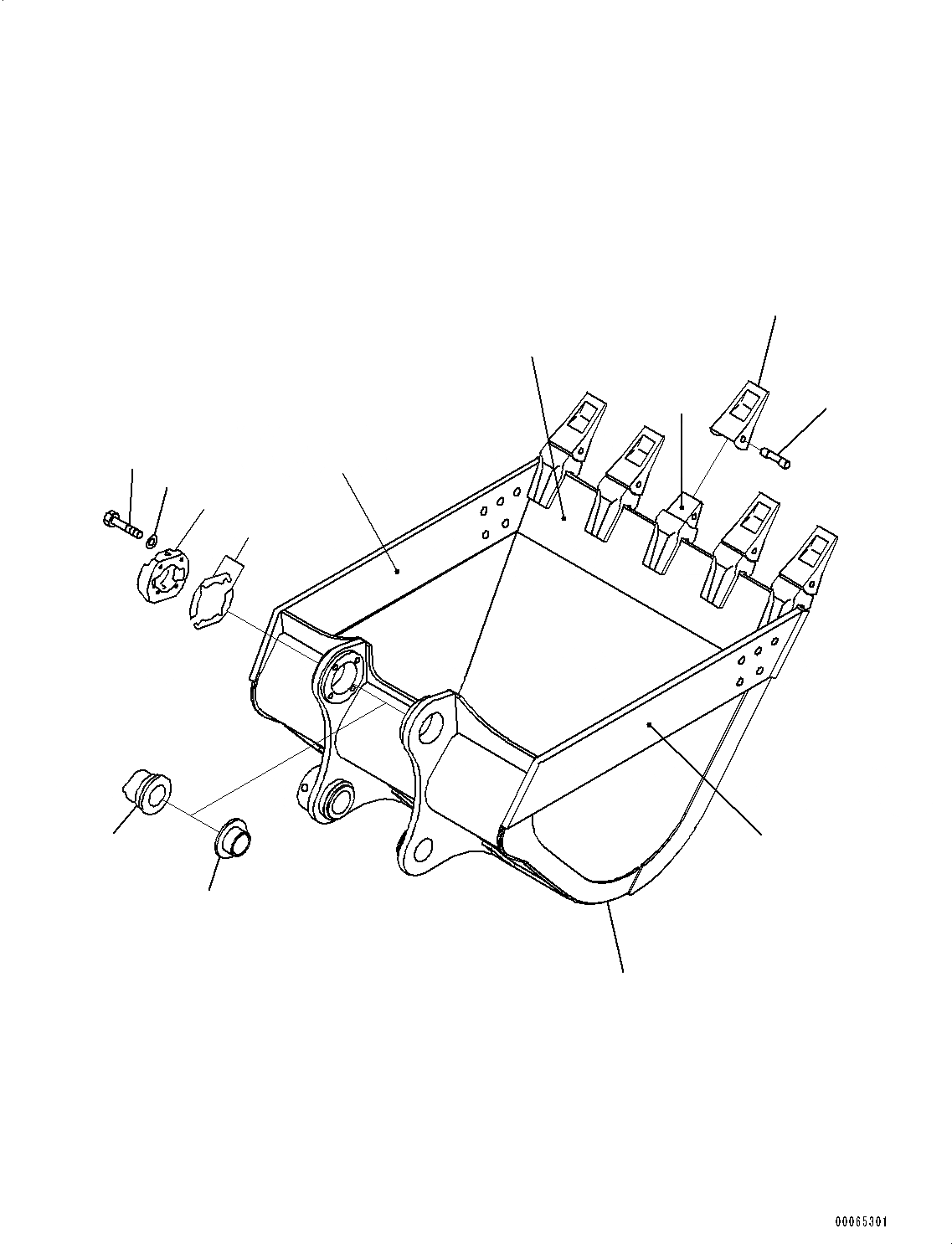 00065301