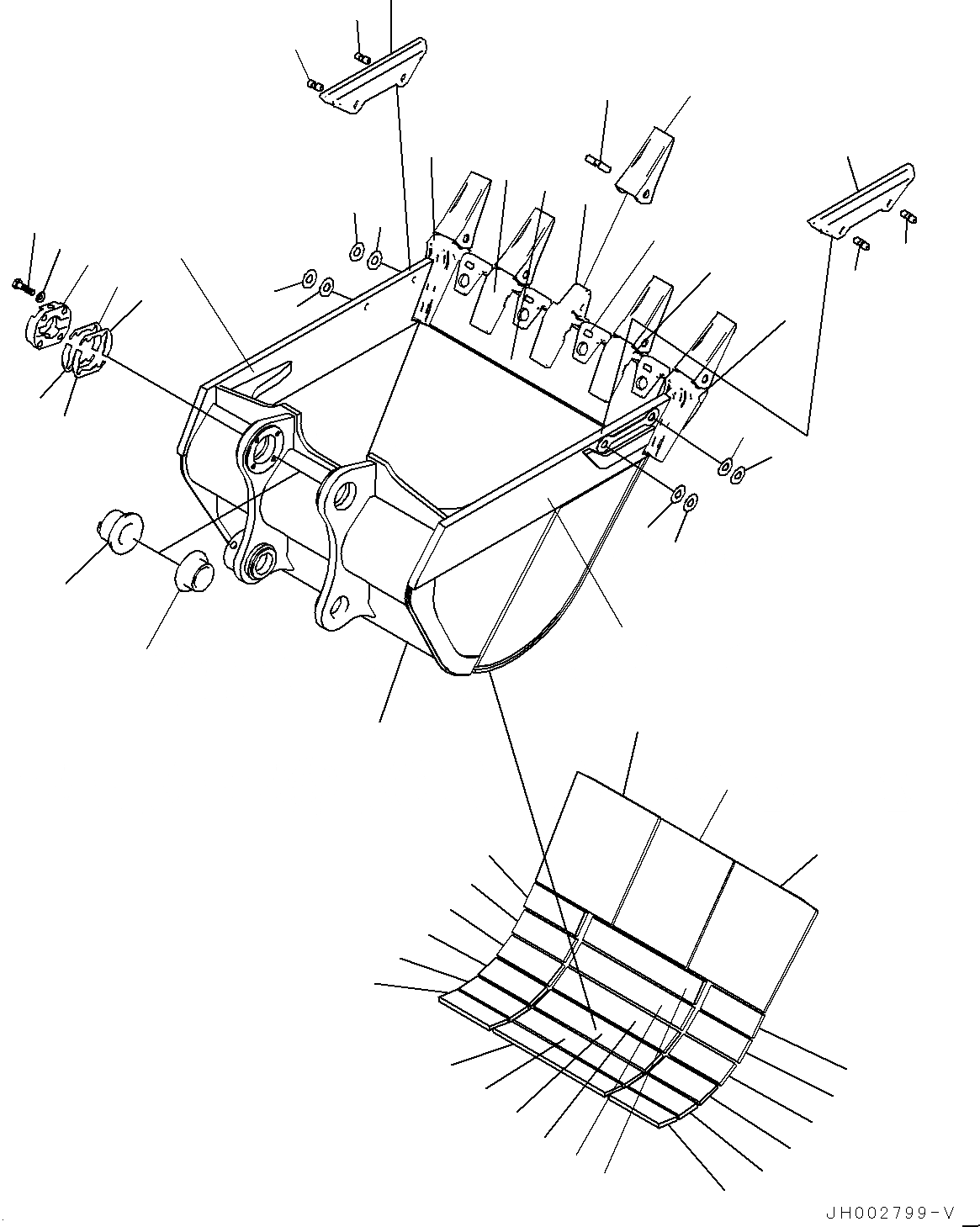 JH002799-V