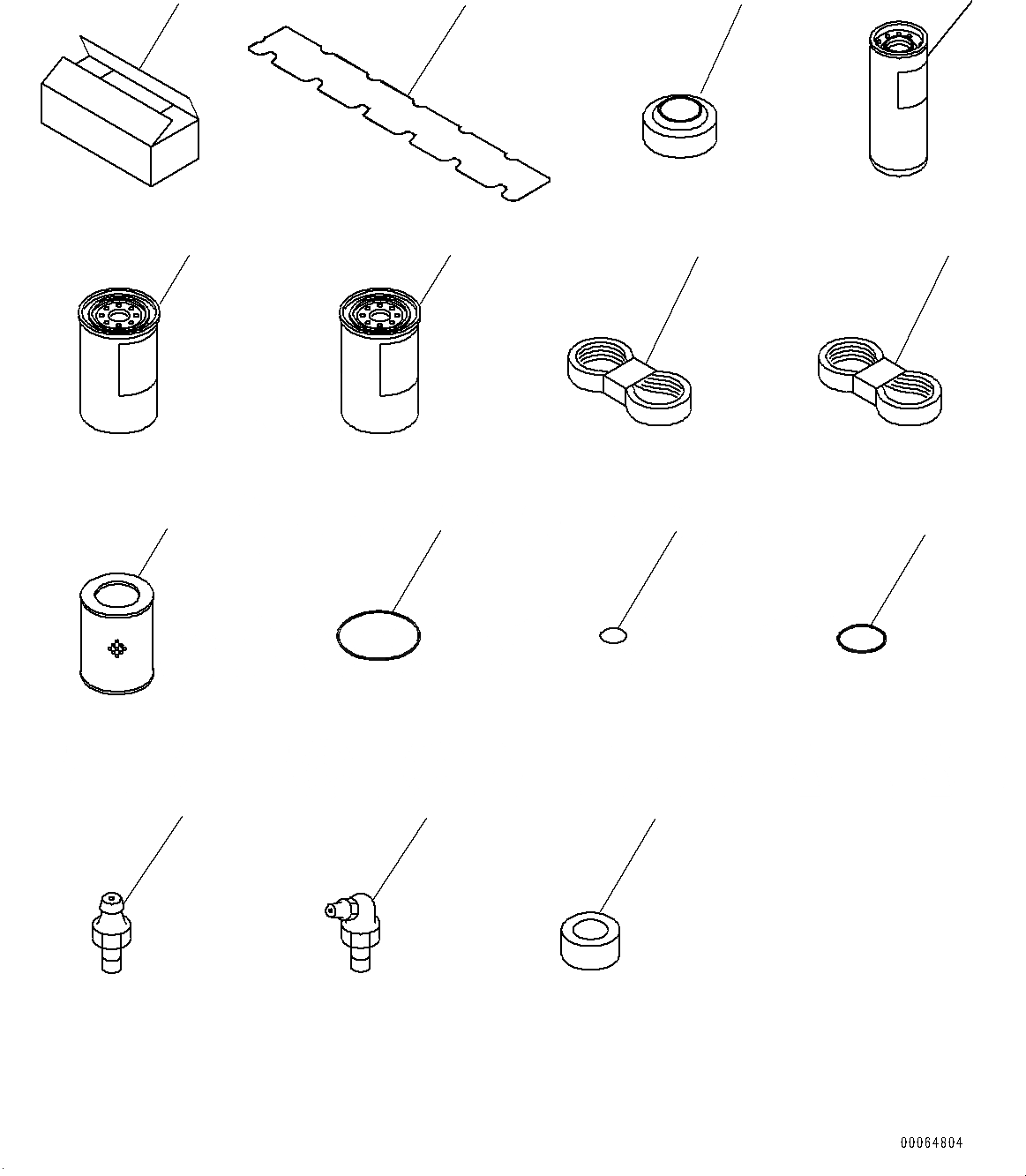 00064804