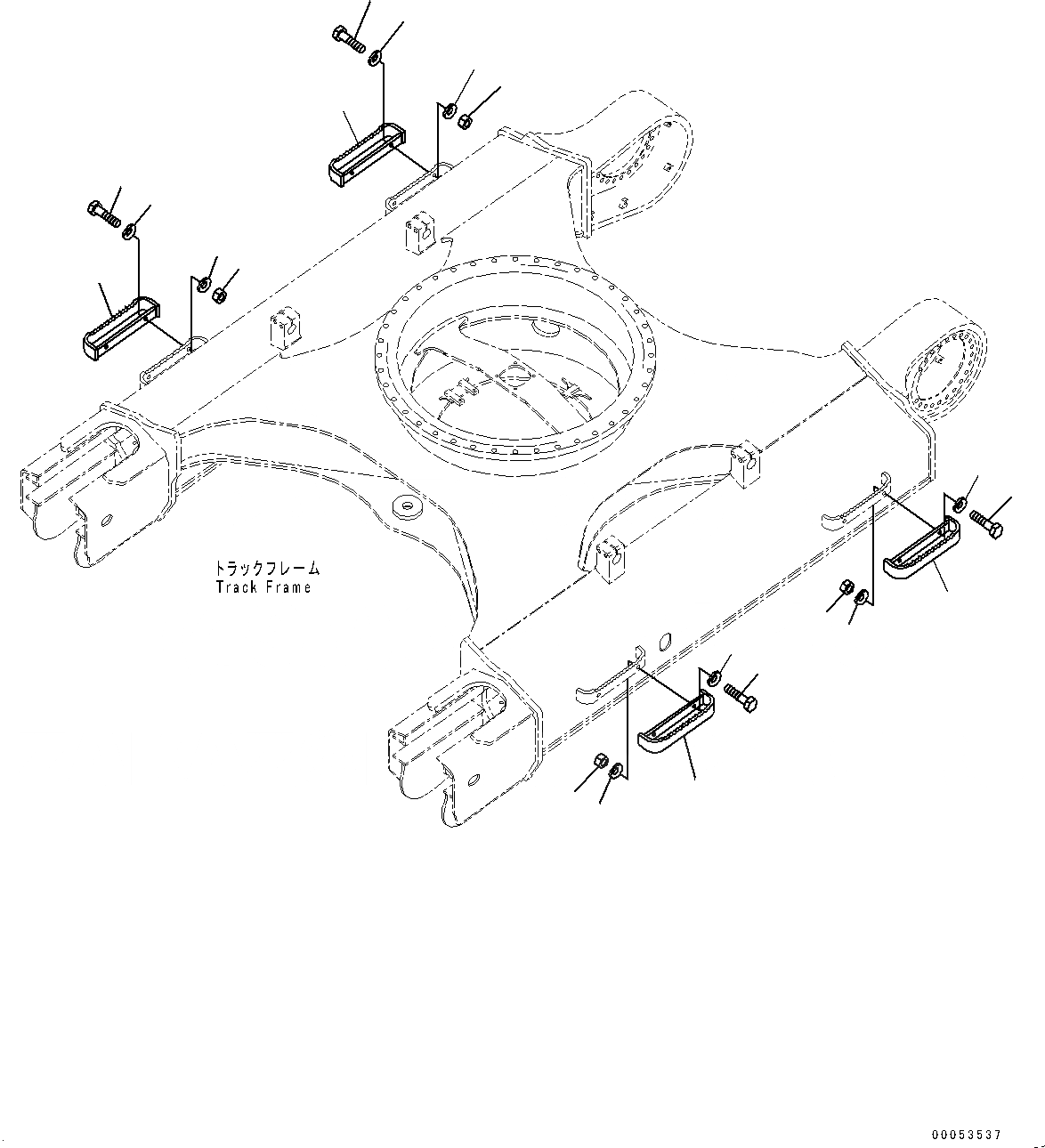 トラックフレーム
Track Frame

00053537