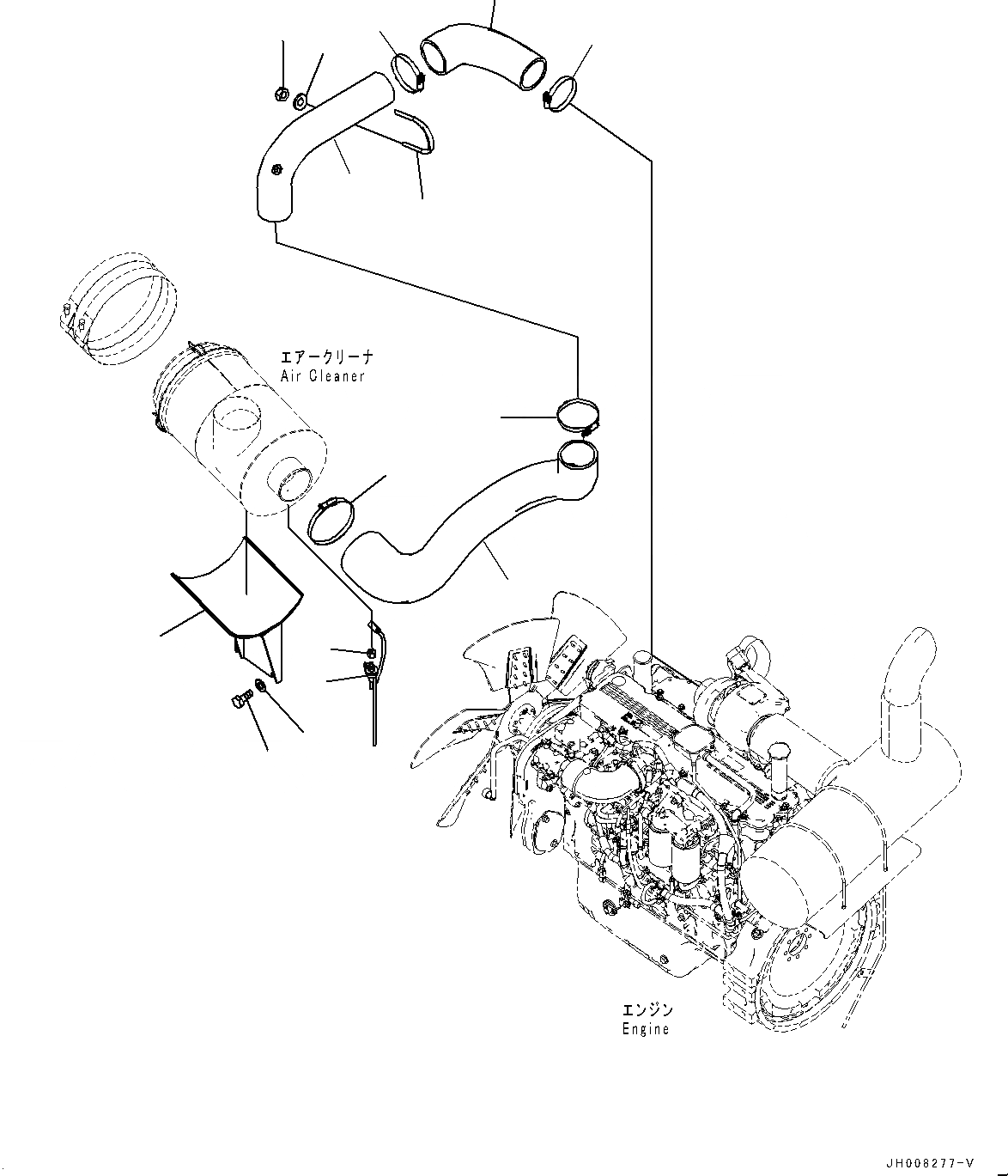 エアークリーナ
Air Cleaner

エンジン
Engine

JH008277-V