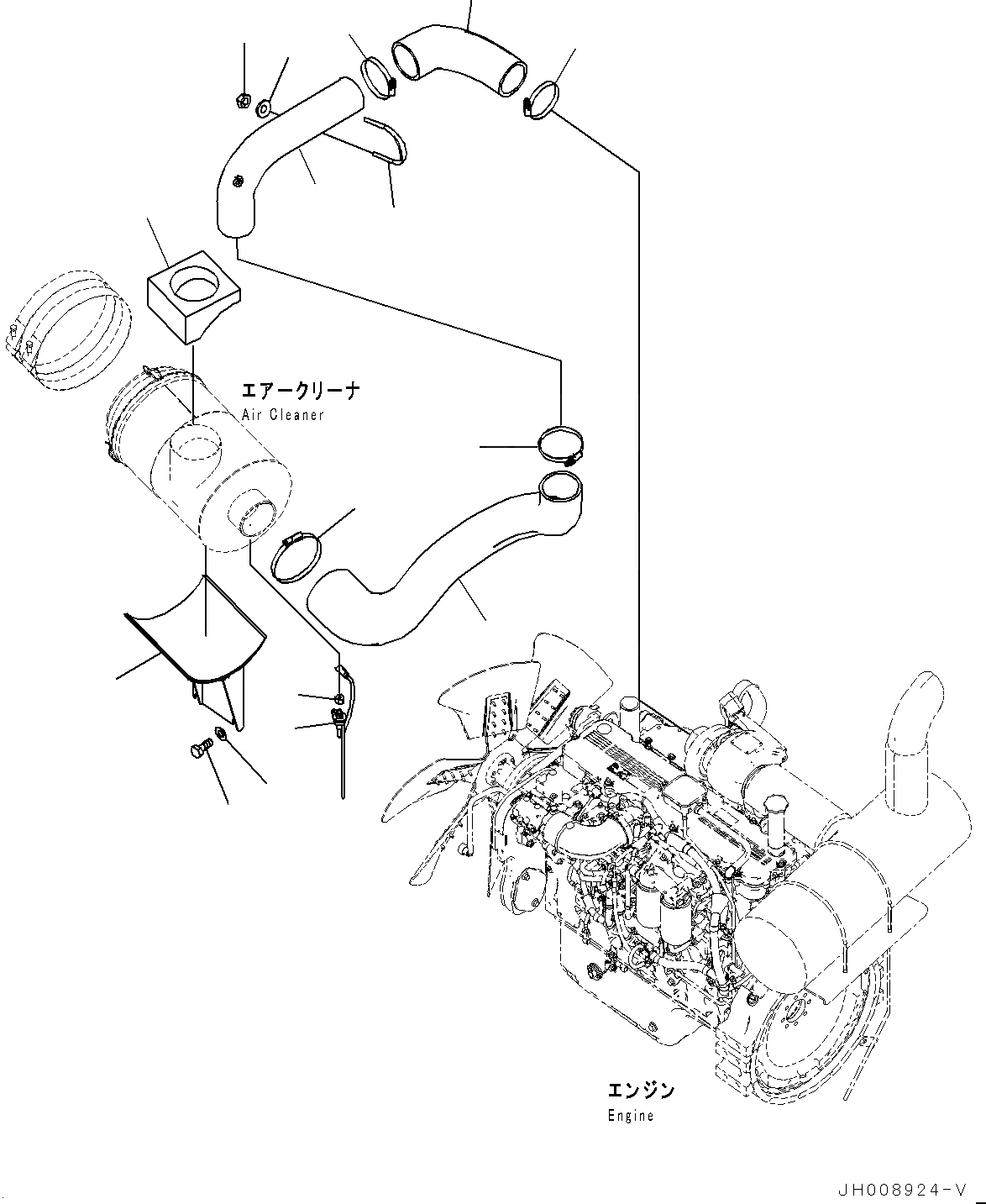 エアークリーナ
Air Cleaner

エンジン
Engine

JH008924-V