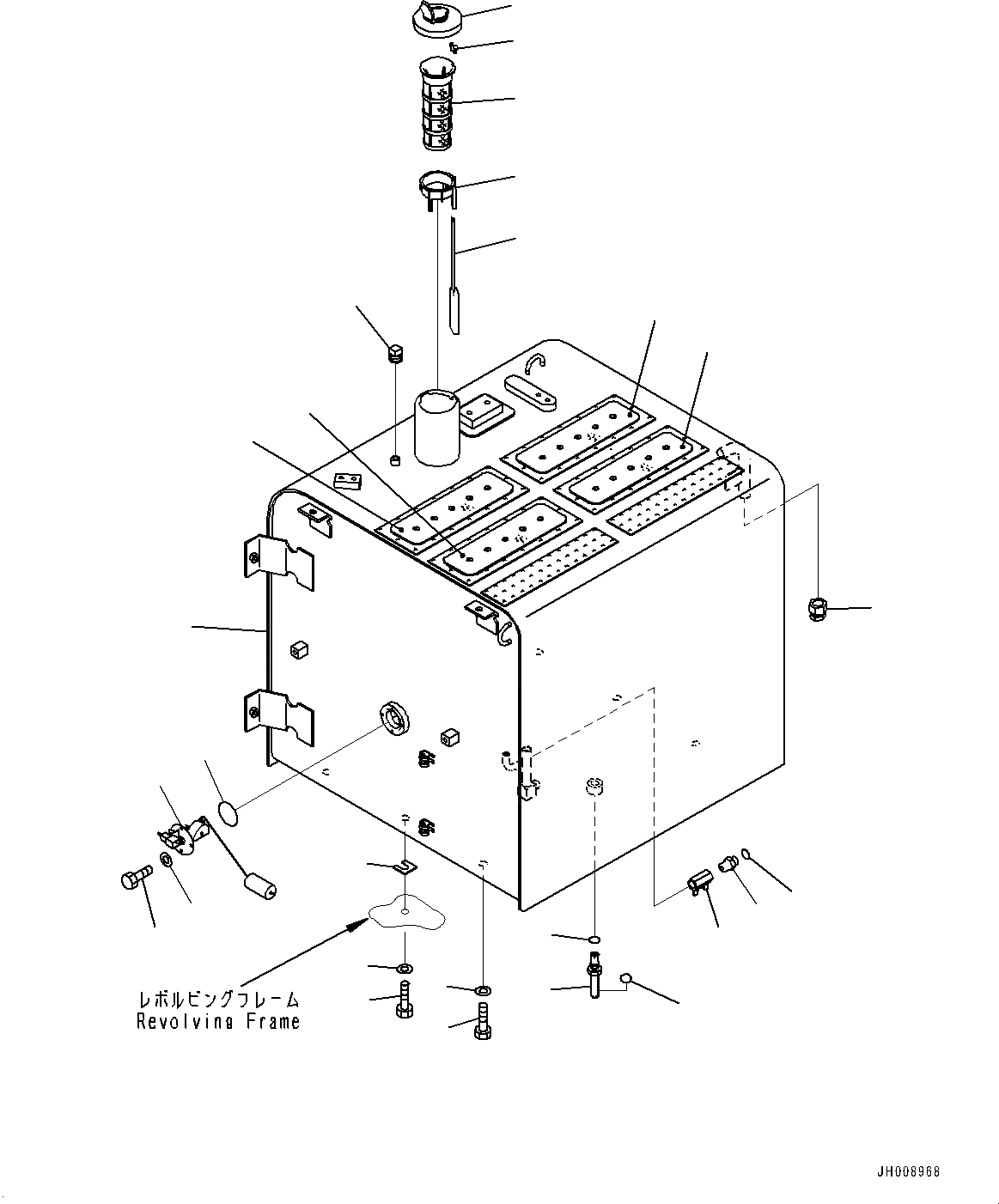 レボルビングフレーム
Revolving Frame

JH008968